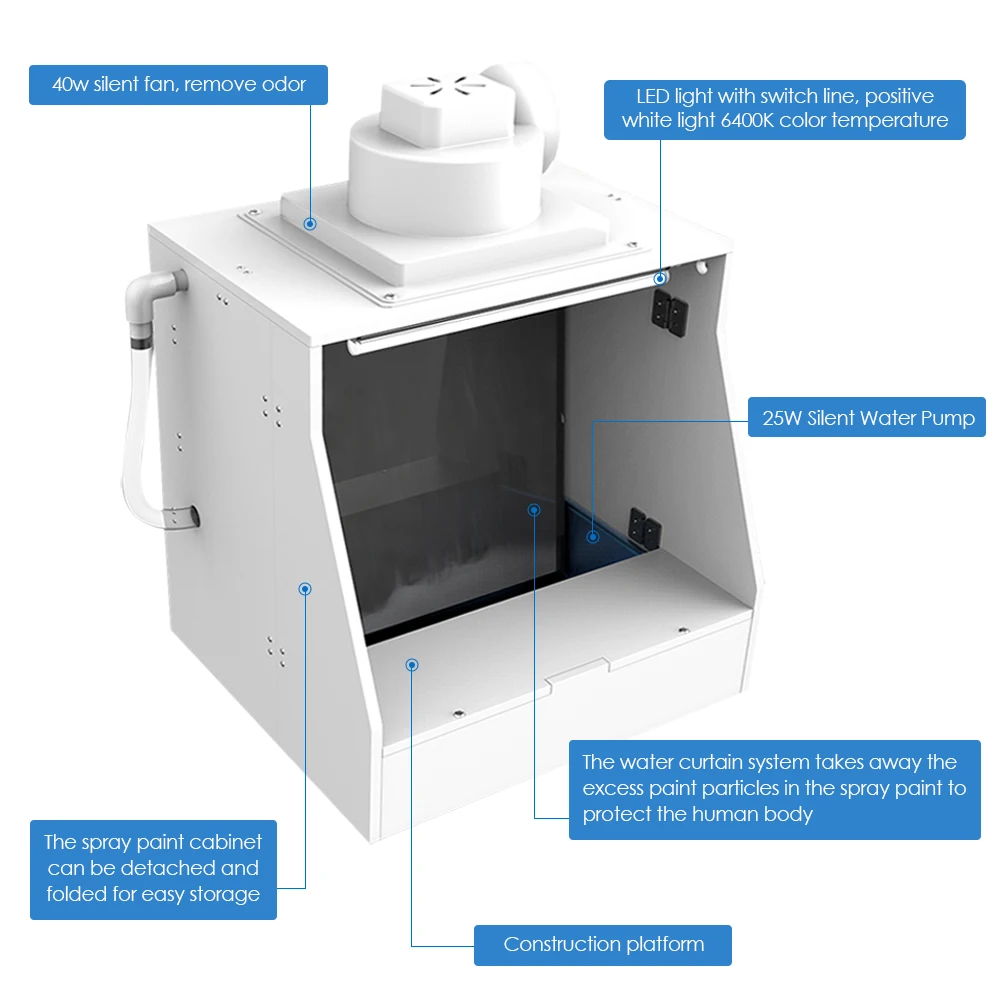 40w silent fan, remove odor

LED light with switch line, positive white light 6400K color temperature

25W Silent Water Pump

The water curtain system takes away the excess paint particles in the spray paint to protect the human body

The spray paint cabinet can be detached and folded for easy storage

Construction platform