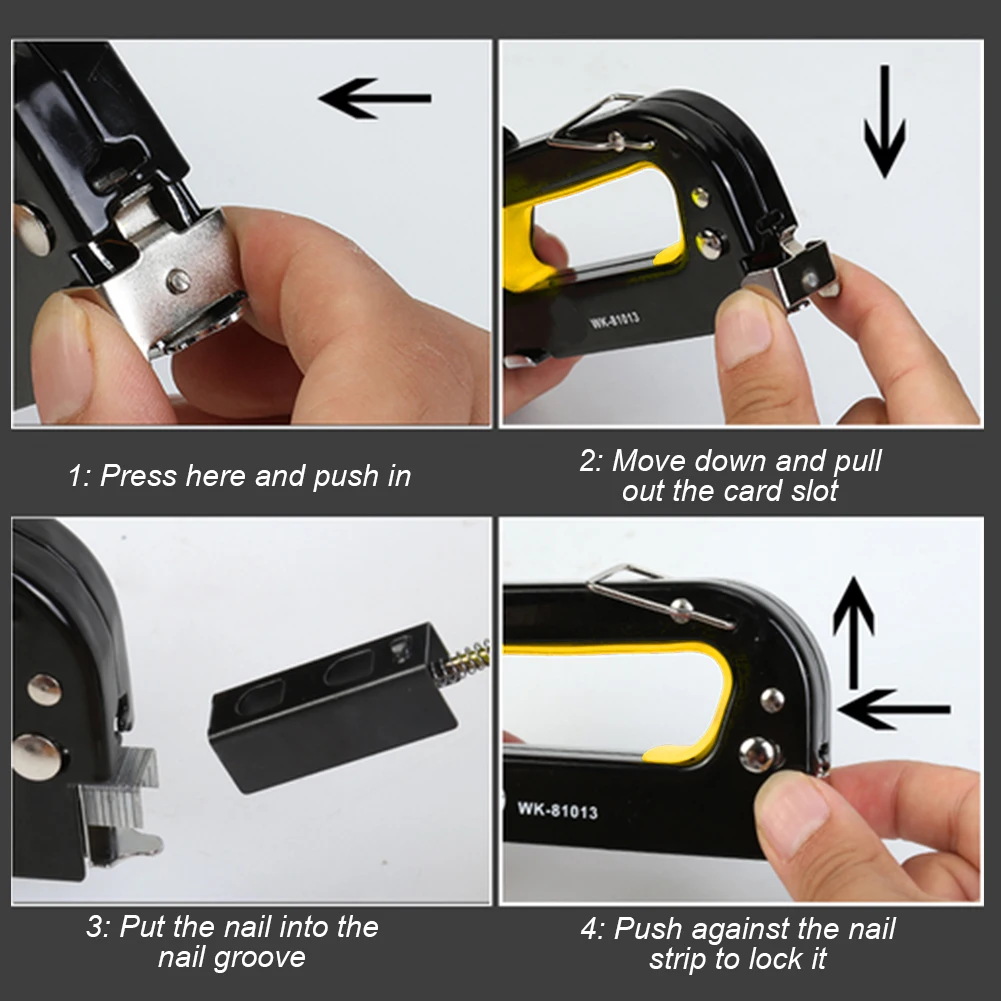 WK-81013

1: Press here and push in

2: Move down and pull out the card slot

WK-81013

3: Put the nail into the nail groove

4: Push against the nail strip to lock it