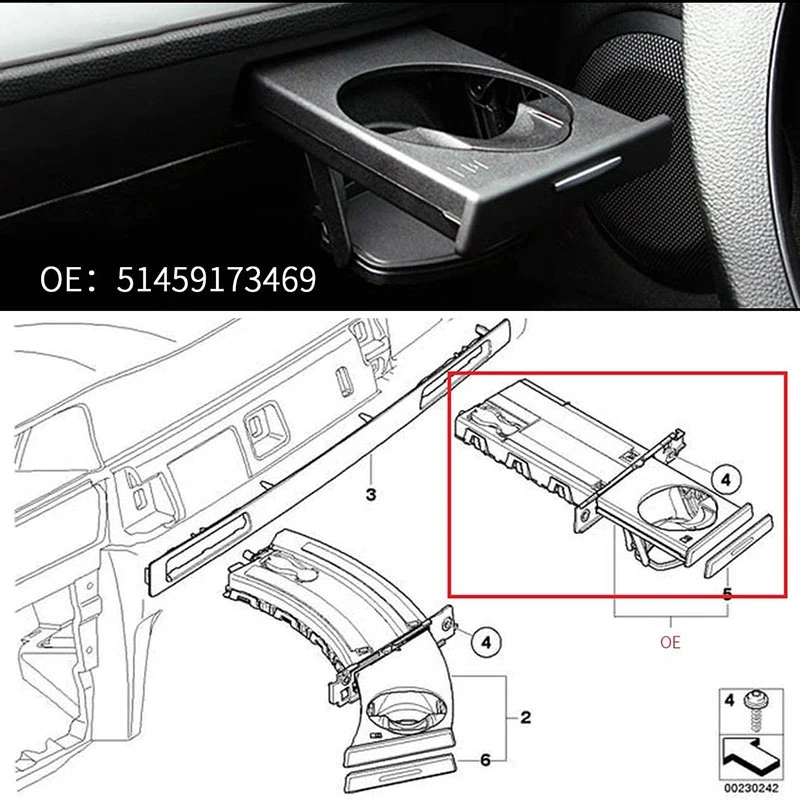 OE: 51459173469

3

4

5

OE

4

2

6

4

00230242