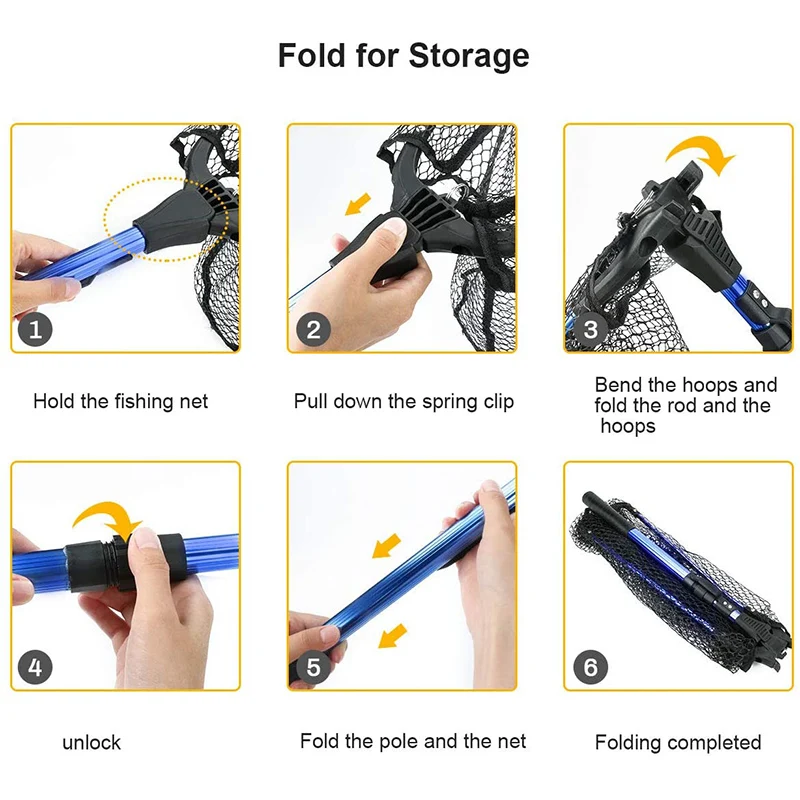 Fold for Storage

1

Hold the fishing net

2

Pull down the spring clip

3

Bend the hoops and fold the rod and the hoops

4

unlock

5

Fold the pole and the net

6

Folding completed