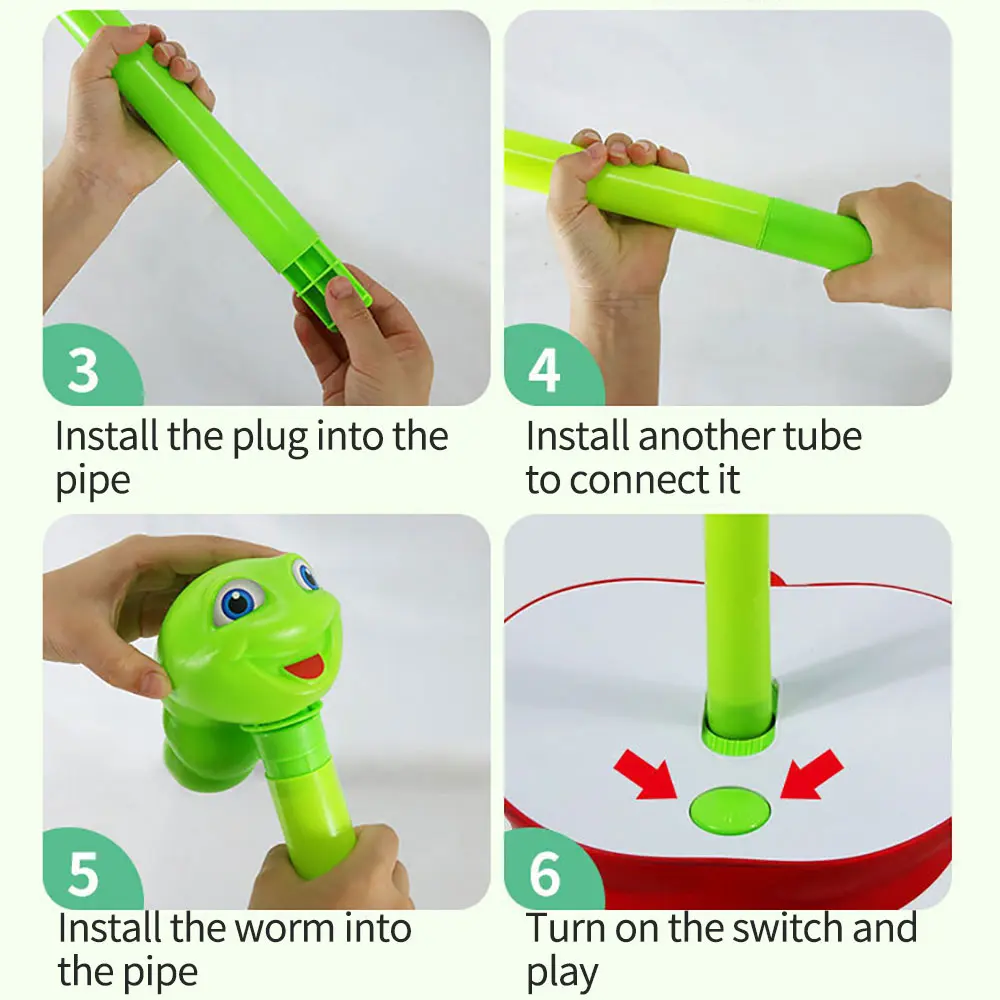 3

Install the plug into the pipe

4

Install another tube to connect it

5

Install the worm into the pipe

6

Turn on the switch and play