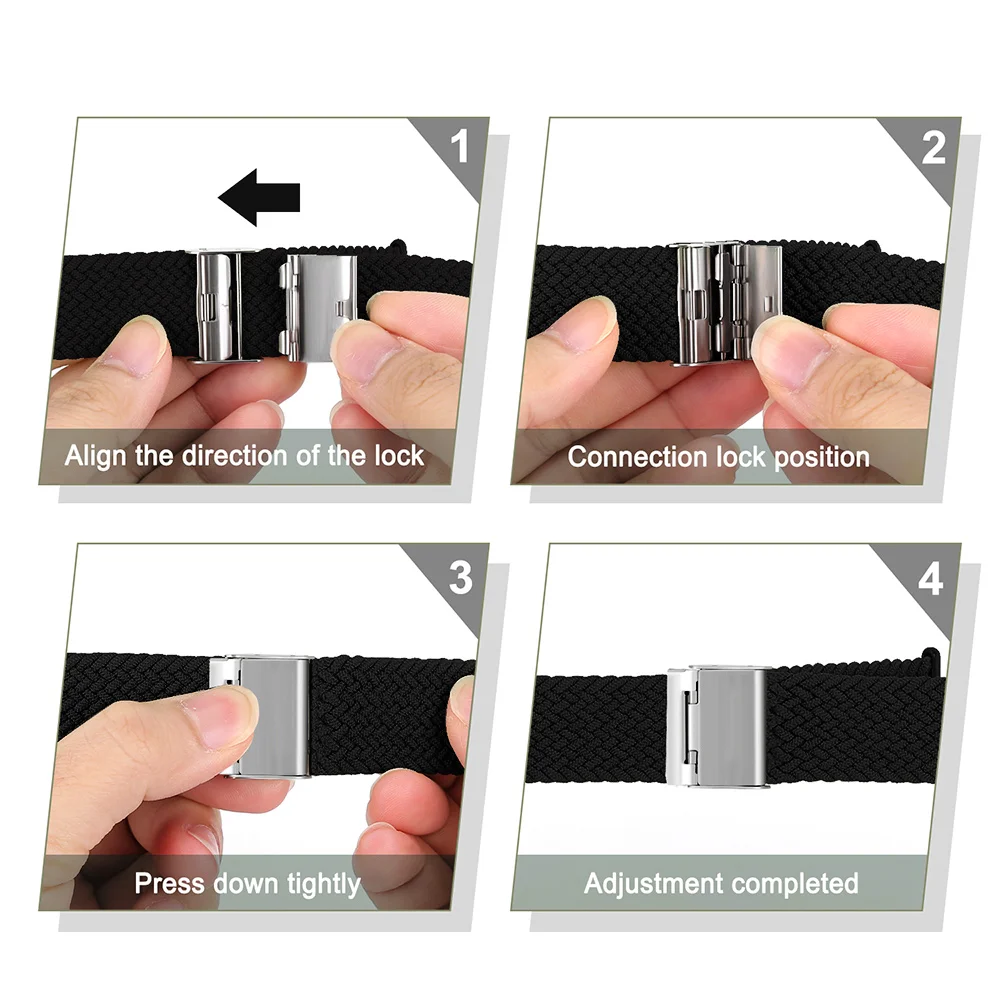 1

Align the direction of the lock

2

Connection lock position

3

Press down tightly

4

Adjustment completed