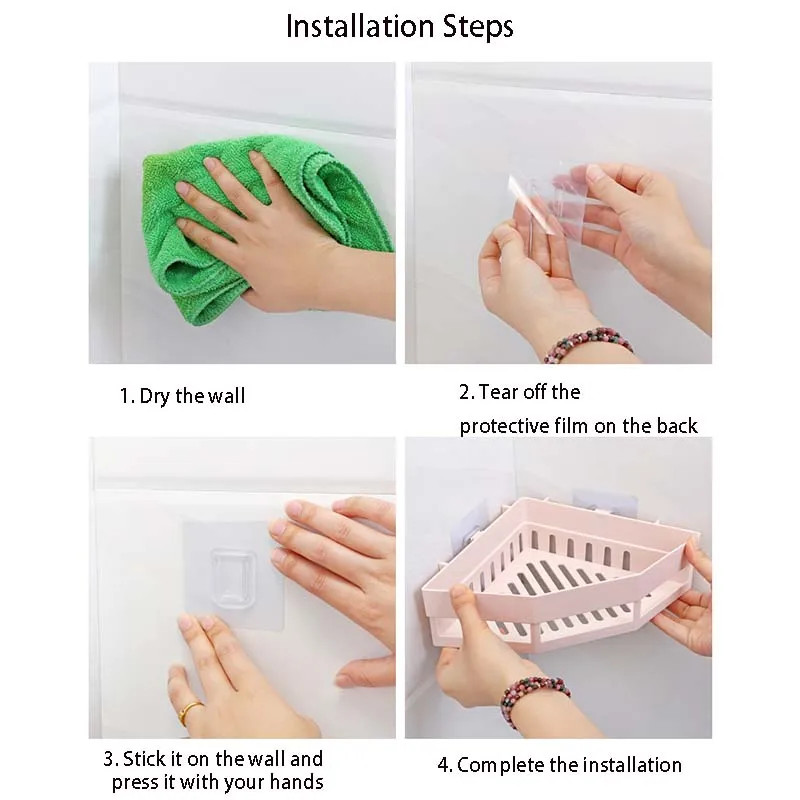 Installation Steps

1. Dry the wall

2. Tear off the protective film on the back

3. Stick it on the wall and press it with your hands

4. Complete the installation