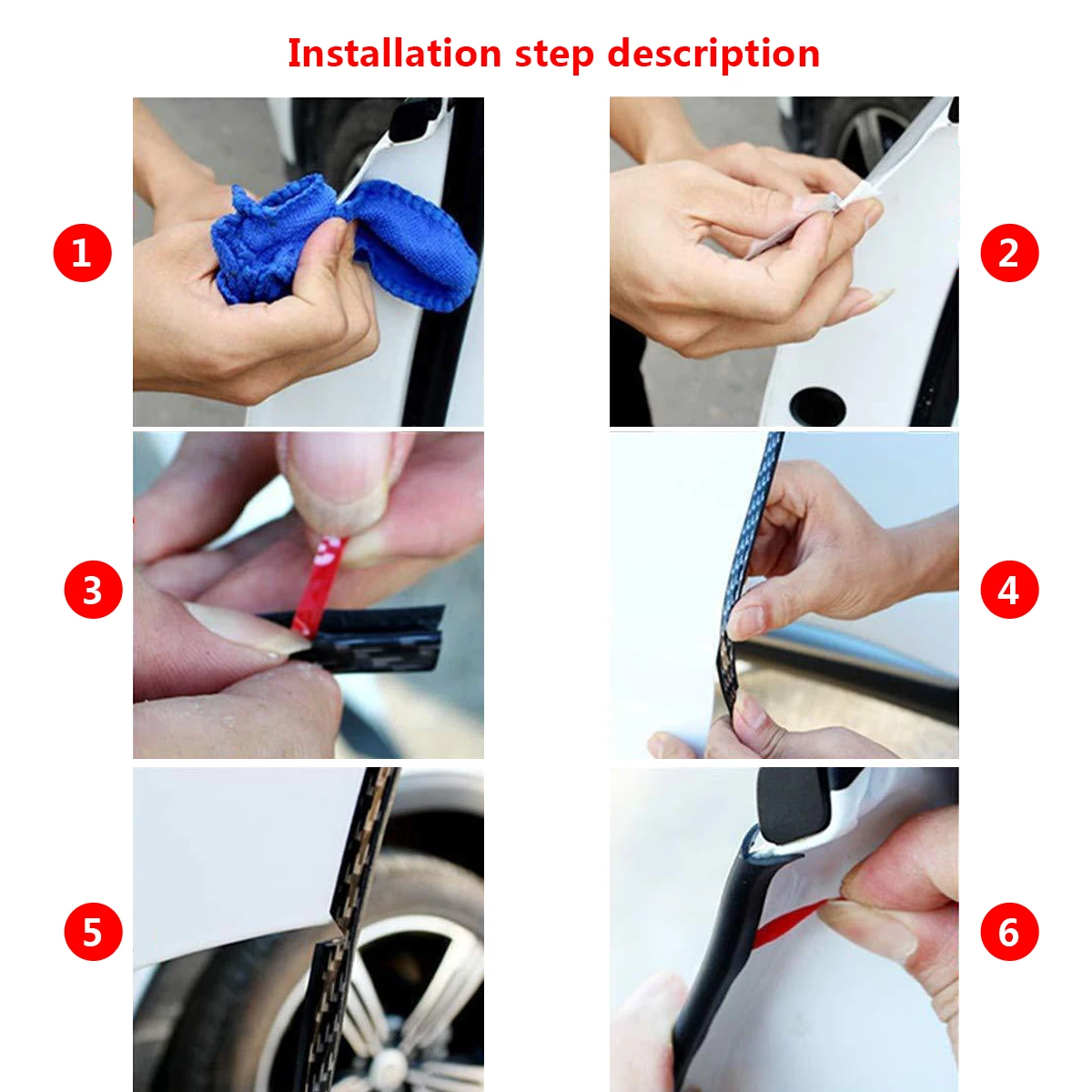 Installation step description

1

2

3

4

5

6