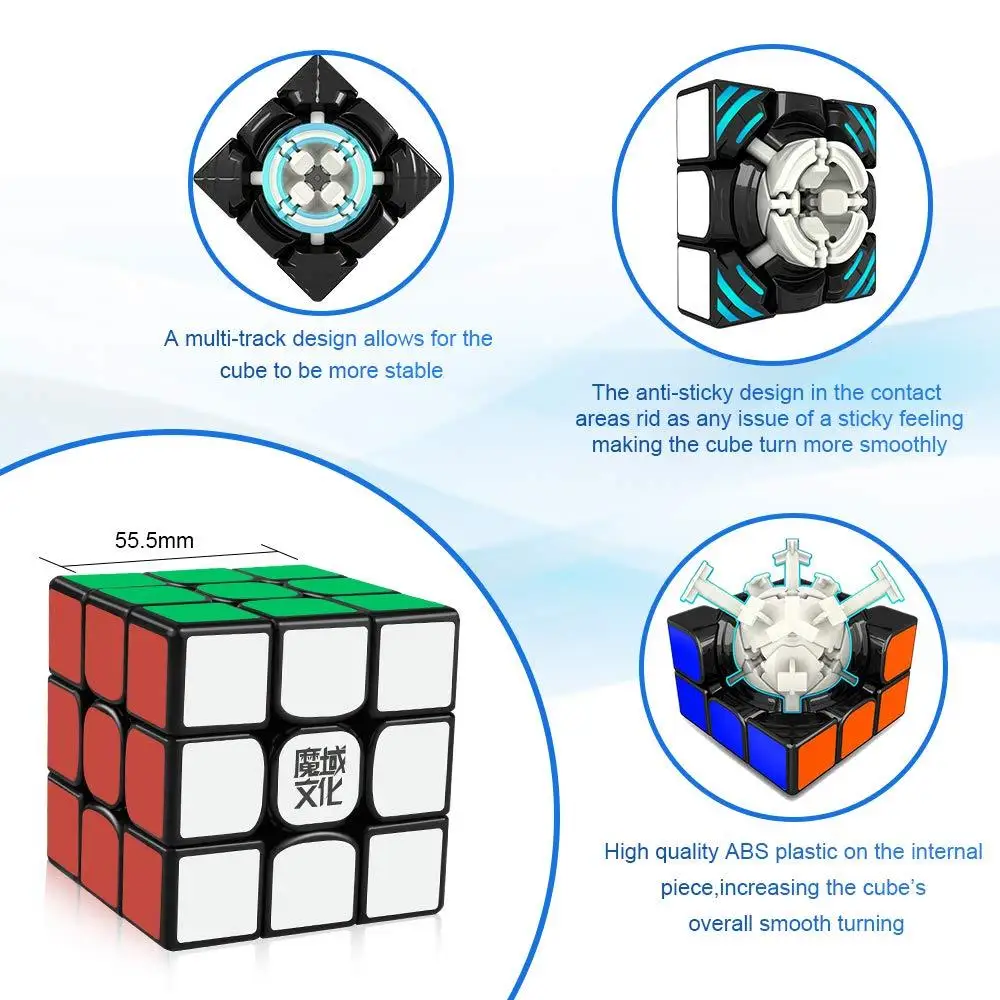 A multi-track design allows for the cube to be more stable

The anti-sticky design in the contact areas rid as any issue of a sticky feeling making the cube turn more smoothly

55.5mm

魔域文化

High quality ABS plastic on the internal piece,increasing the cube's overall smooth turning