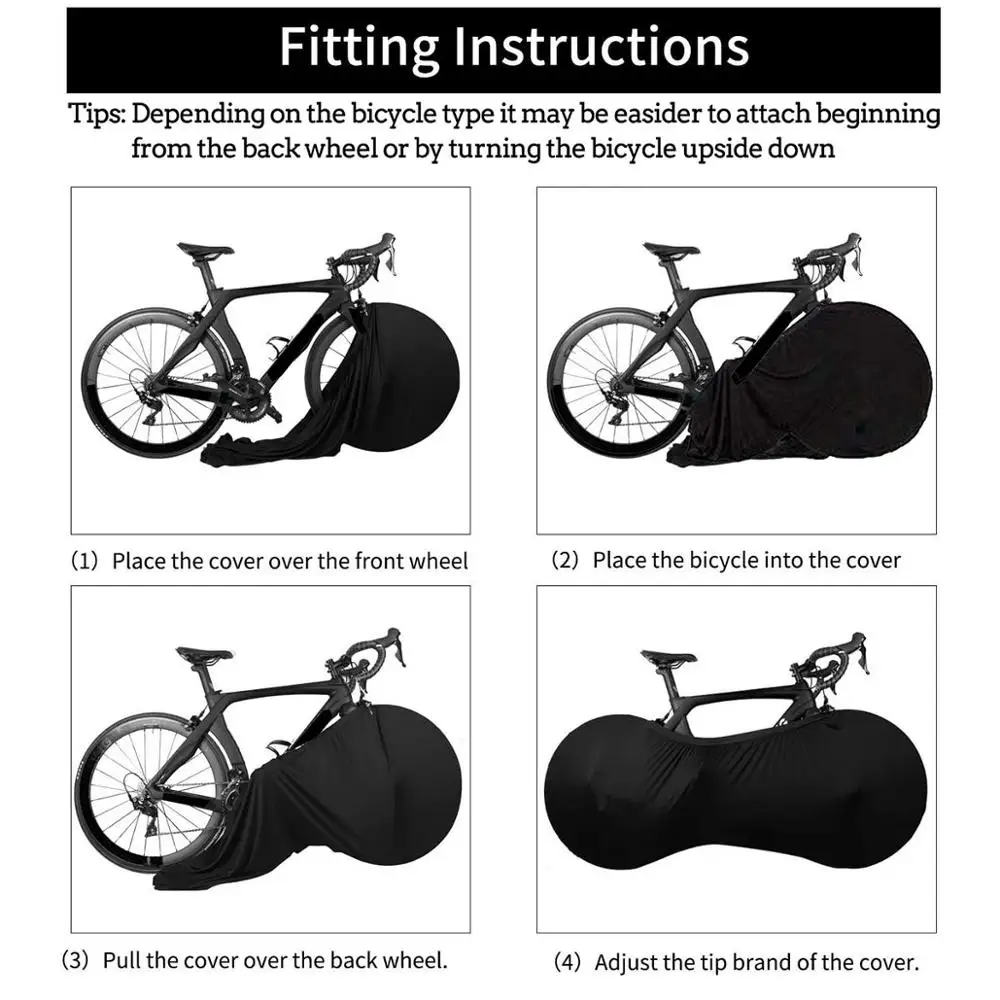 Fitting Instructions

Tips: Depending on the bicycle type it may be easider to attach beginning from the back wheel or by turning the bicycle upside down

(1) Place the cover over the front wheel

(2) Place the bicycle into the cover

(3) Pull the cover over the back wheel.

(4) Adjust the tip brand of the cover.