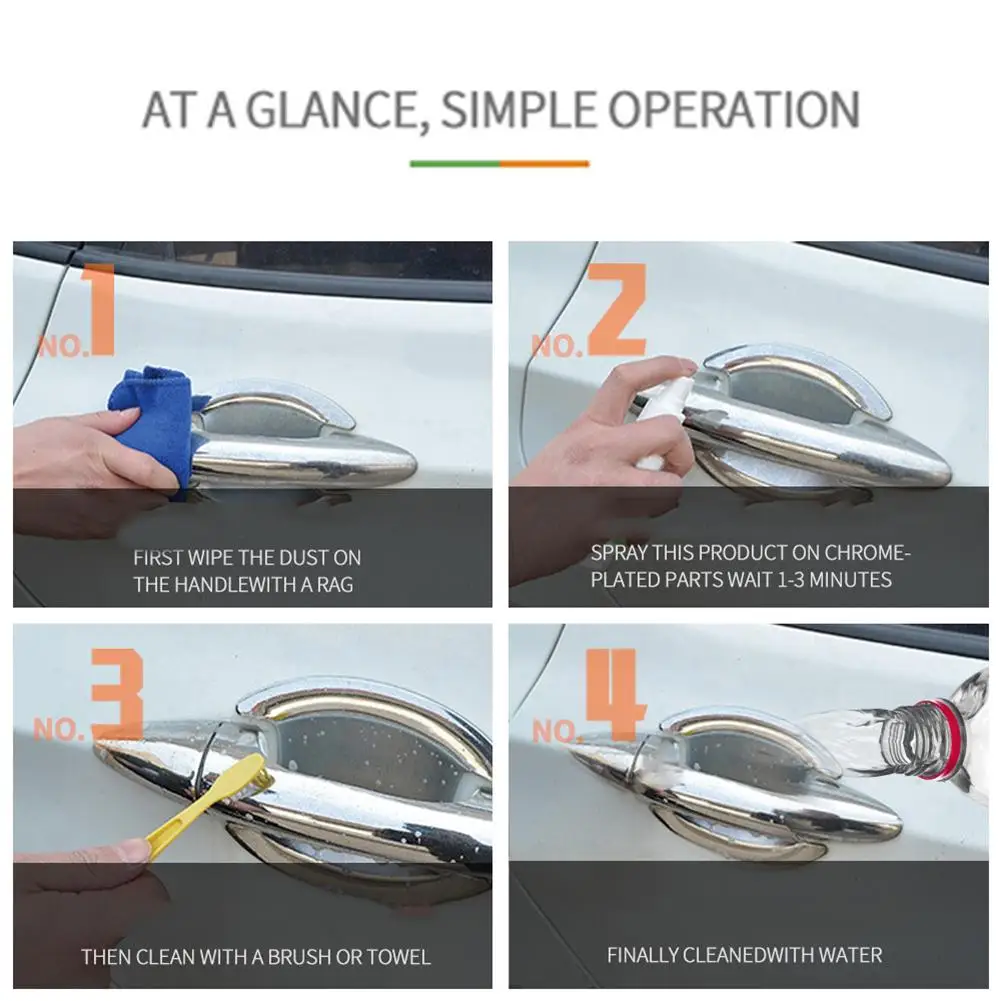 AT A GLANCE, SIMPLE OPERATION

NO.1

FIRST WIPE THE DUST ON THE HANDLEWITH A RAG

NO.2

SPRAY THIS PRODUCT ON CHROME-PLATED PARTS WAIT 1-3 MINUTES

NO.3

THEN CLEAN WITH A BRUSH OR TOWEL

NO.4

FINALLY CLEANEDWITH WATER