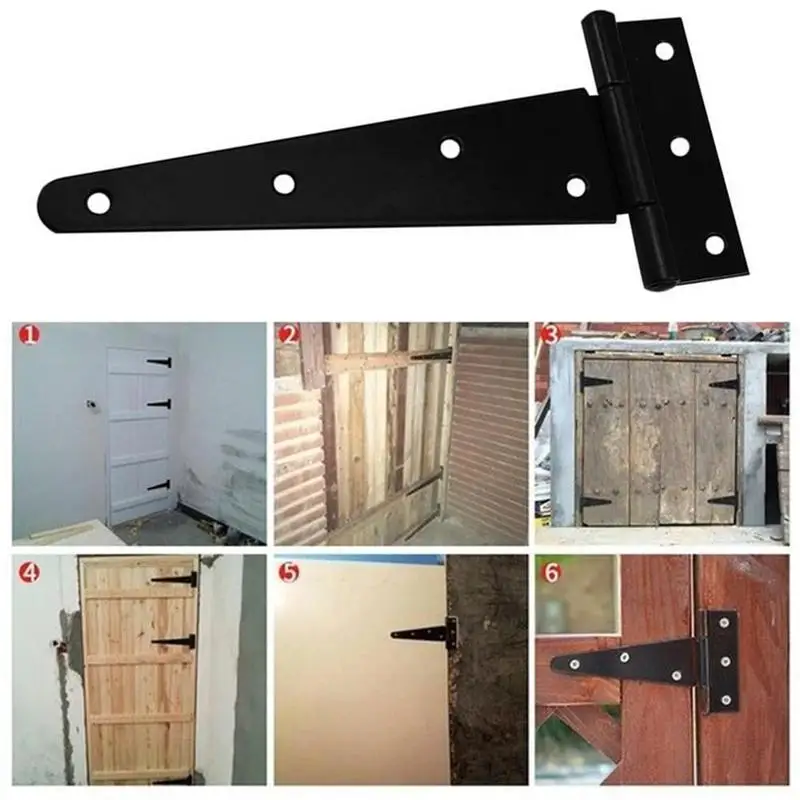 1
2
3
4
5
6