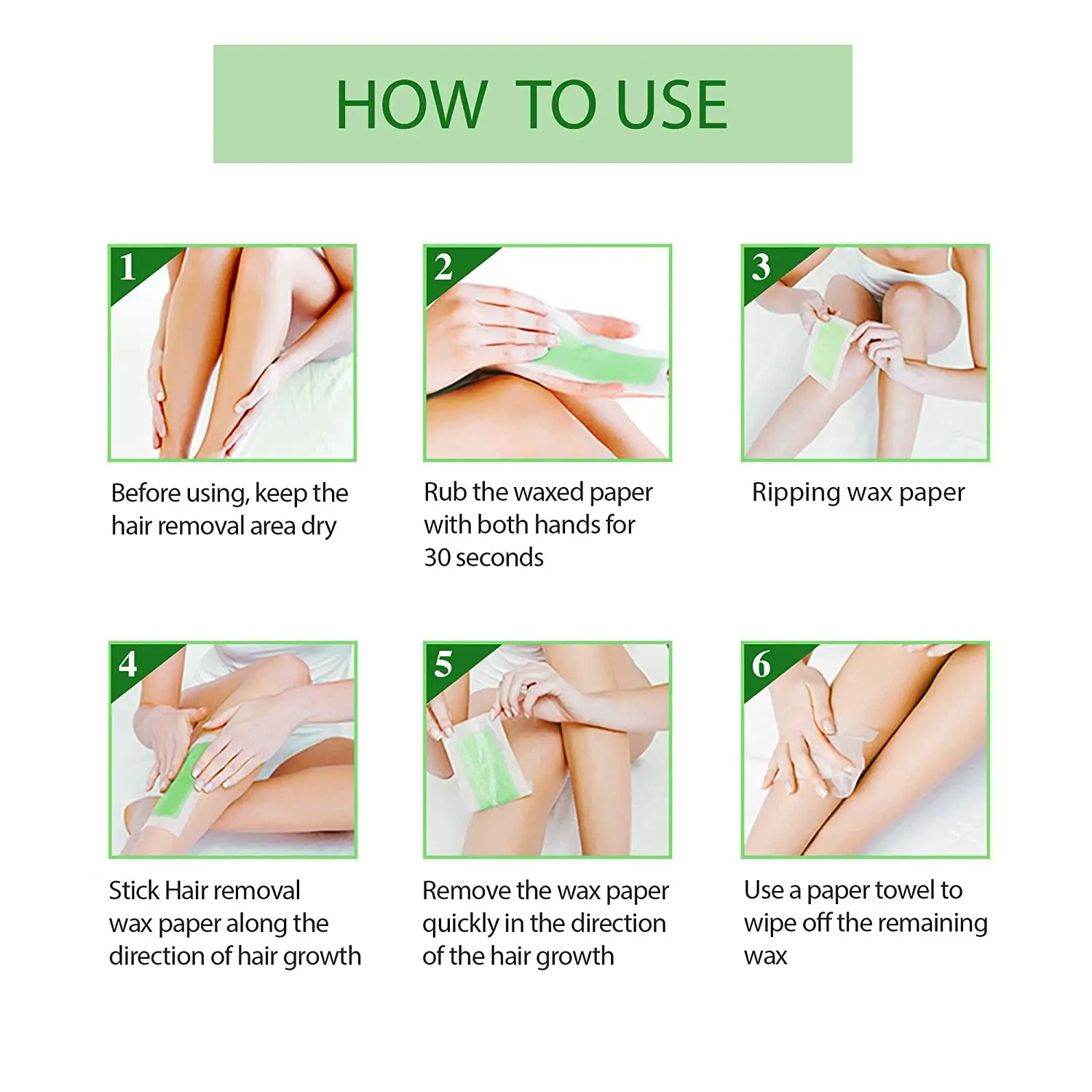 HOW TO USE

1

Before using, keep the hair removal area dry

2

Rub the waxed paper with both hands for 30 seconds

3

Ripping wax paper

4

Stick Hair removal wax paper along the direction of hair growth

5

Remove the wax paper quickly in the direction of the hair growth

6

Use a paper towel to wipe off the remaining wax