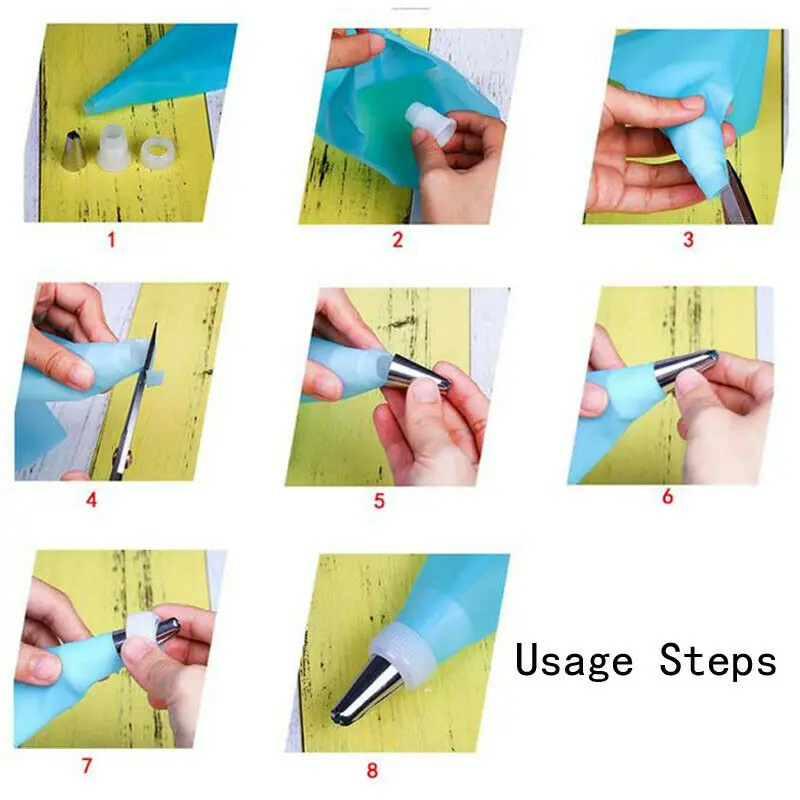 1

2

3

4

5

6

7

8

Usage Steps