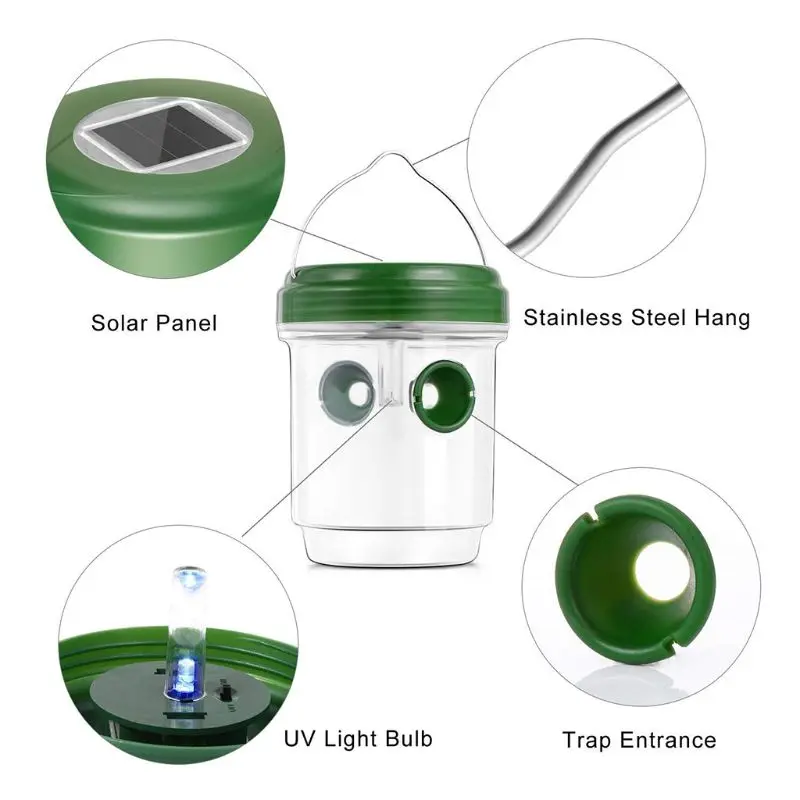 Solar Panel

Stainless Steel Hang

UV Light Bulb

Trap Entrance