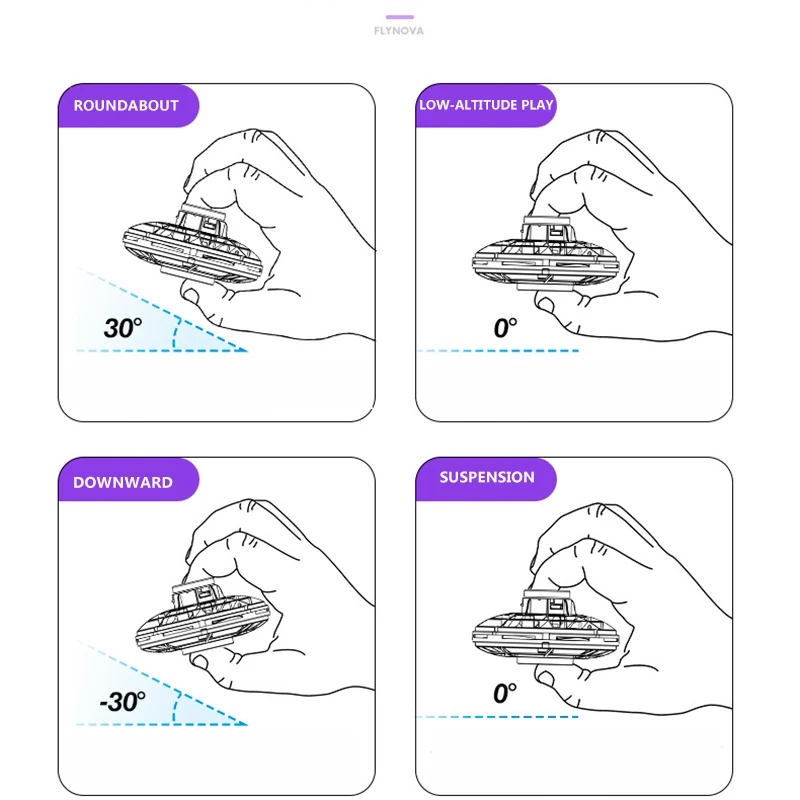 FLYNOVA

ROUNDABOUT

30°

LOW-ALTITUDE PLAY

0°

DOWNWARD

-30°

SUSPENSION

0°