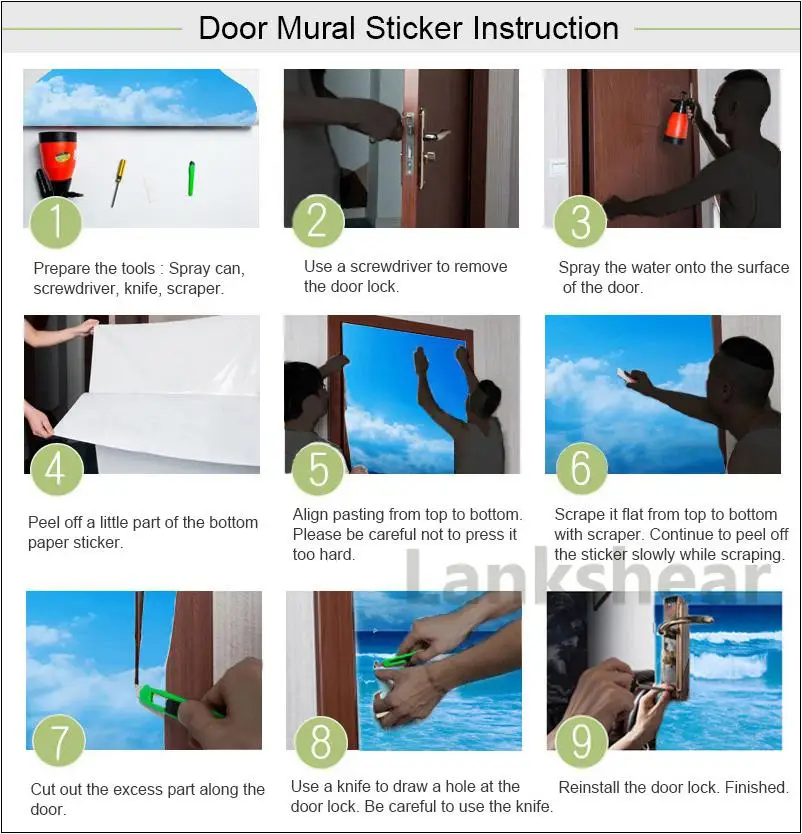 Door Mural Sticker Instruction

1
Prepare the tools : Spray can, screwdriver, knife, scraper.

2
Use a screwdriver to remove the door lock.

3
Spray the water onto the surface of the door.

4
Peel off a little part of the bottom paper sticker.

5
Align pasting from top to bottom. Please be careful not to press it too hard.

6
Scrape it flat from top to bottom with scraper. Continue to peel off the sticker slowly while scraping.

Lankshear

7
Cut out the excess part along the door.

8
Use a knife to draw a hole at the door lock. Be careful to use the knife.

9
Reinstall the door lock. Finished.