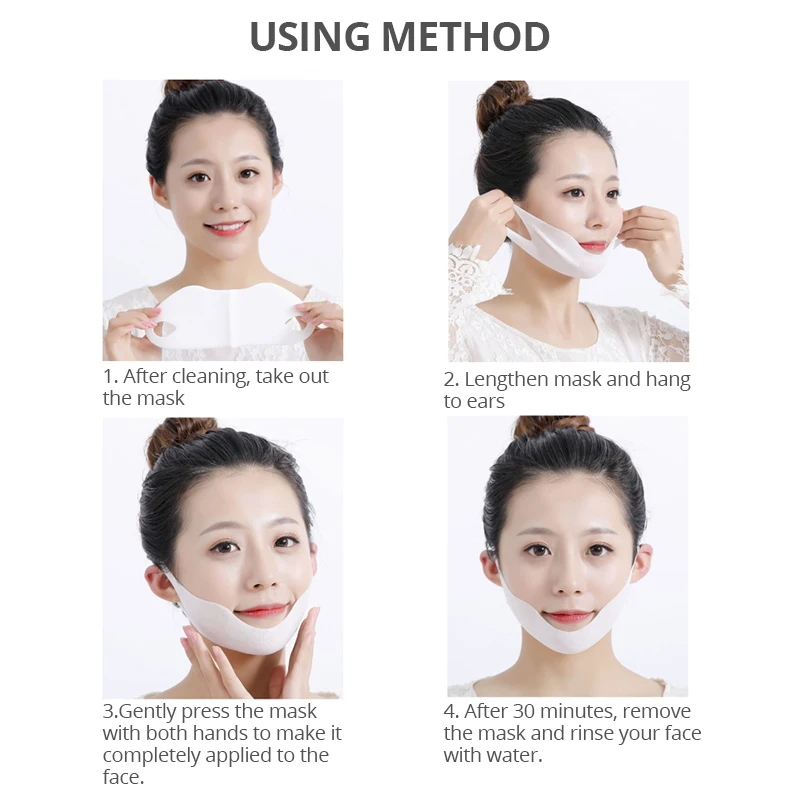 USING METHOD

1. After cleaning, take out the mask

2. Lengthen mask and hang to ears

3.Gently press the mask with both hands to make it completely applied to the face.

4. After 30 minutes, remove the mask and rinse your face with water.