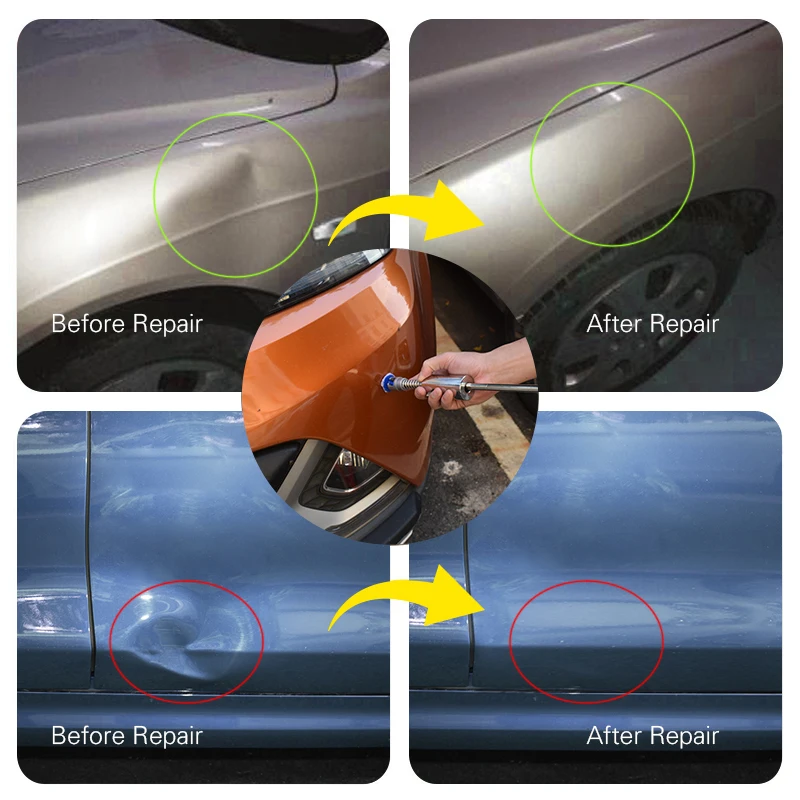 Before Repair

After Repair

Before Repair

After Repair