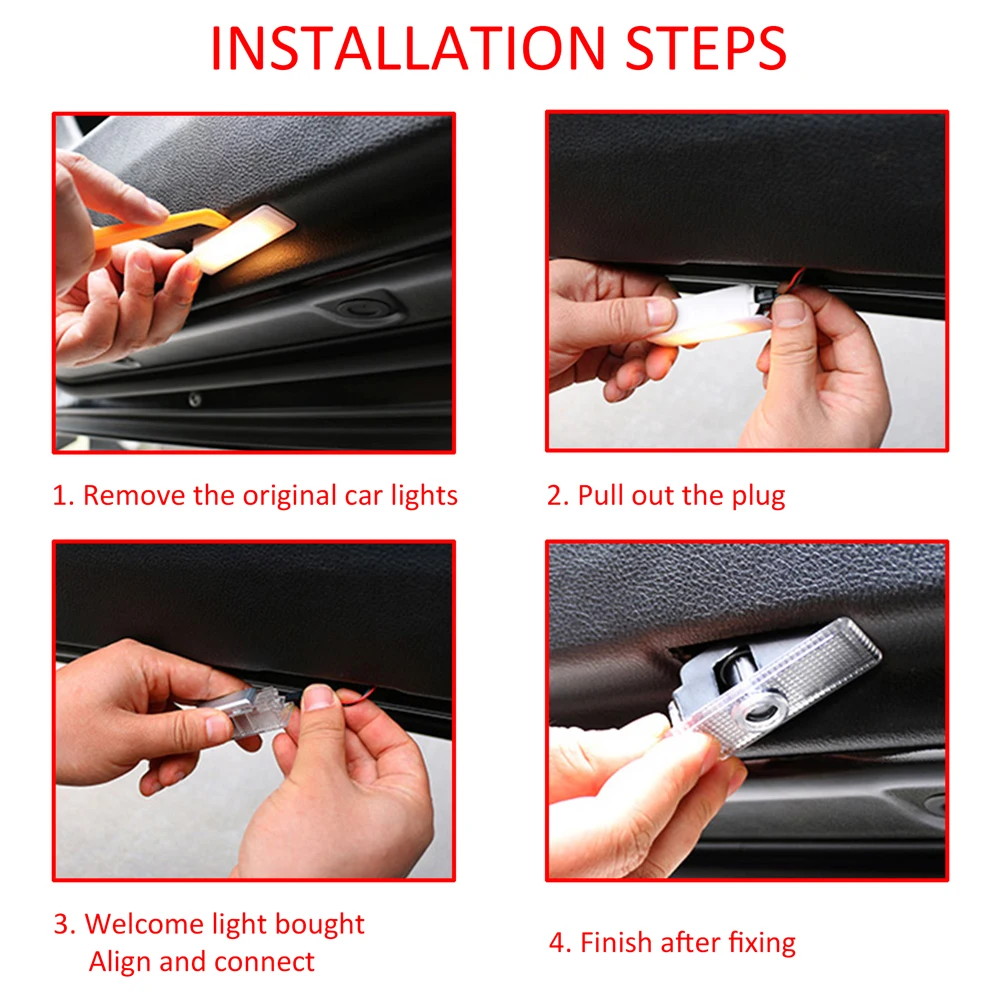 INSTALLATION STEPS

1. Remove the original car lights

2. Pull out the plug

3. Welcome light bought
Align and connect

4. Finish after fixing