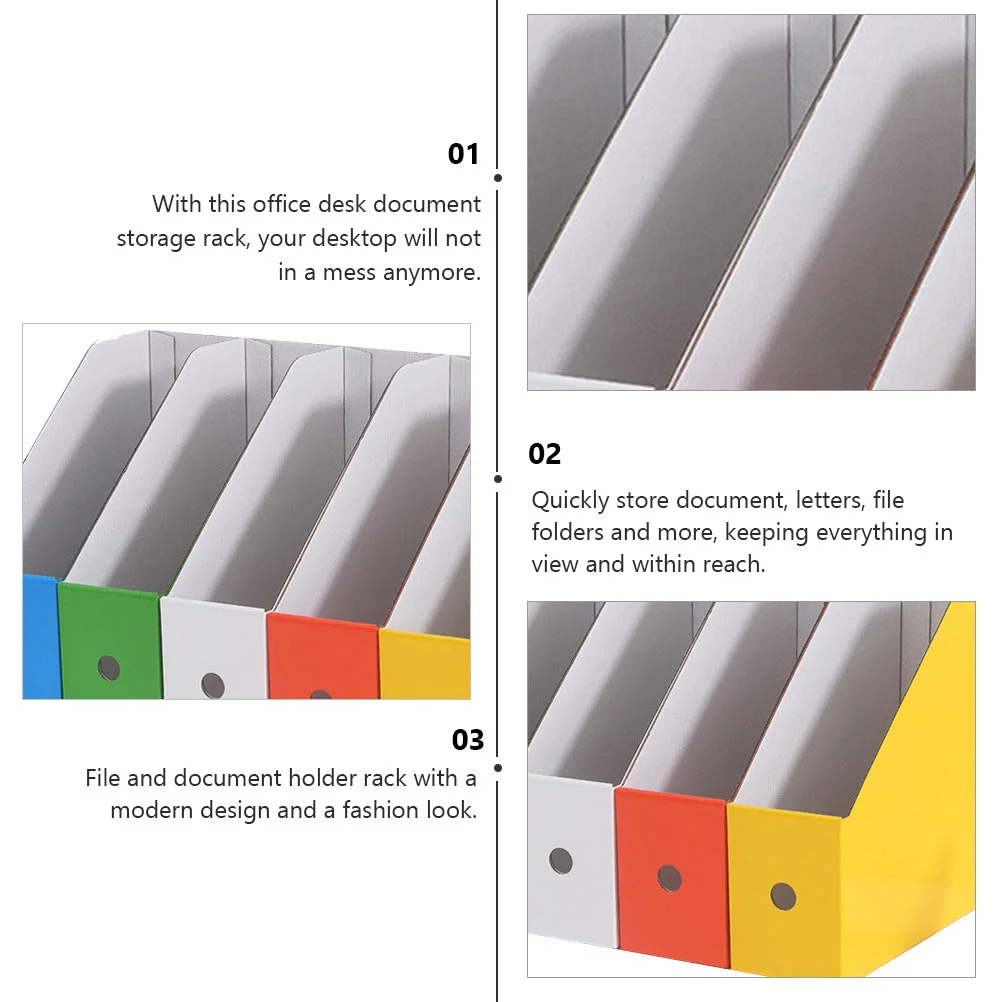 01

With this office desk document storage rack, your desktop will not in a mess anymore.

02

Quickly store document, letters, file folders and more, keeping everything in view and within reach.

03

File and document holder rack with a modern design and a fashion look.