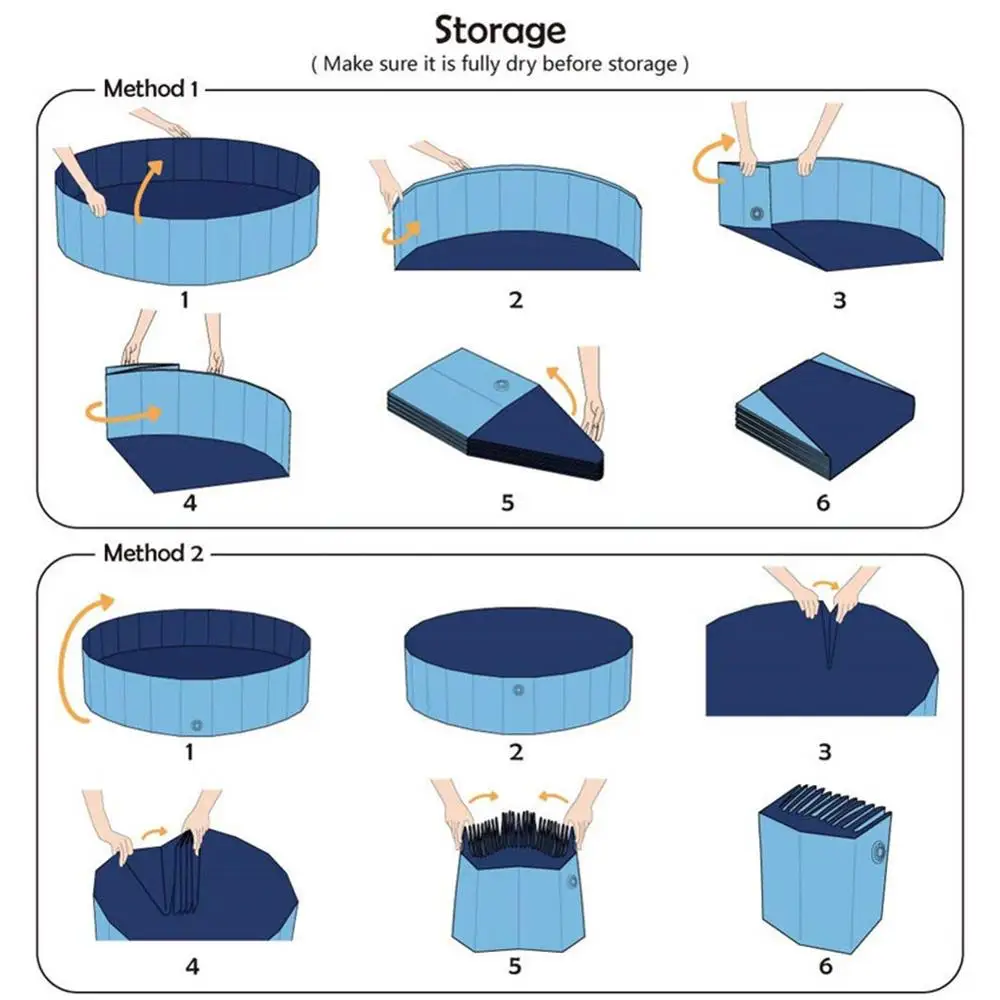 Storage
( Make sure it is fully dry before storage )

Method 1

1
2
3
4
5
6

Method 2

1
2
3
4
5
6