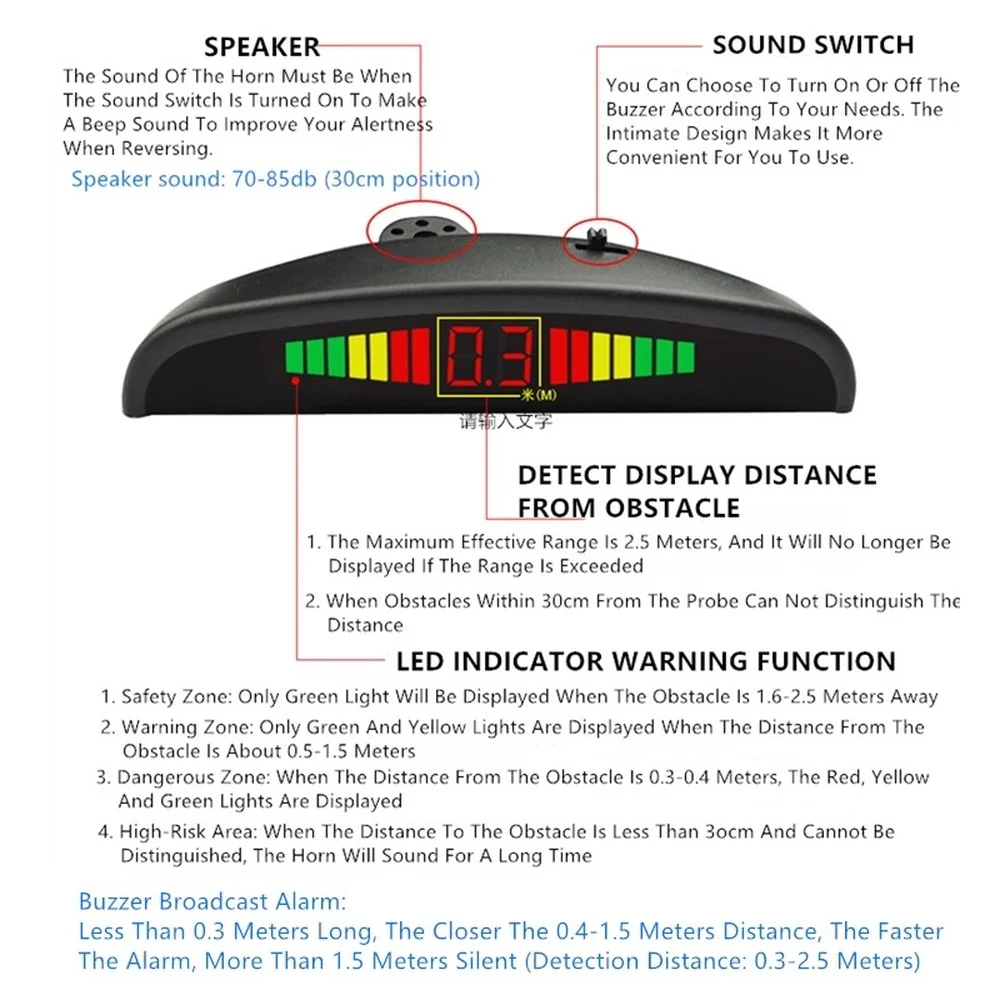 SPEAKER

The Sound Of The Horn Must Be When The Sound Switch Is Turned On To Make A Beep Sound To Improve Your Alertness When Reversing.

Speaker sound: 70-85db (30cm position)

SOUND SWITCH

You Can Choose To Turn On Or Off The Buzzer According To Your Needs. The Intimate Design Makes It More Convenient For You To Use.

0.3

米(M)

请输入文字

DETECT DISPLAY DISTANCE FROM OBSTACLE

1. The Maximum Effective Range Is 2.5 Meters, And It Will No Longer Be Displayed If The Range Is Exceeded

2. When Obstacles Within 30cm From The Probe Can Not Distinguish The Distance

LED INDICATOR WARNING FUNCTION

1. Safety Zone: Only Green Light Will Be Displayed When The Obstacle Is 1.6-2.5 Meters Away

2. Warning Zone: Only Green And Yellow Lights Are Displayed When The Distance From The Obstacle Is About 0.5-1.5 Meters

3. Dangerous Zone: When The Distance From The Obstacle Is 0.3-0.4 Meters, The Red, Yellow And Green Lights Are Displayed

4. High-Risk Area: When The Distance To The Obstacle Is Less Than 3ocm And Cannot Be Distinguished, The Horn Will Sound For A Long Time

Buzzer Broadcast Alarm:
Less Than 0.3 Meters Long, The Closer The 0.4-1.5 Meters Distance, The Faster The Alarm, More Than 1.5 Meters Silent (Detection Distance: 0.3-2.5 Meters)