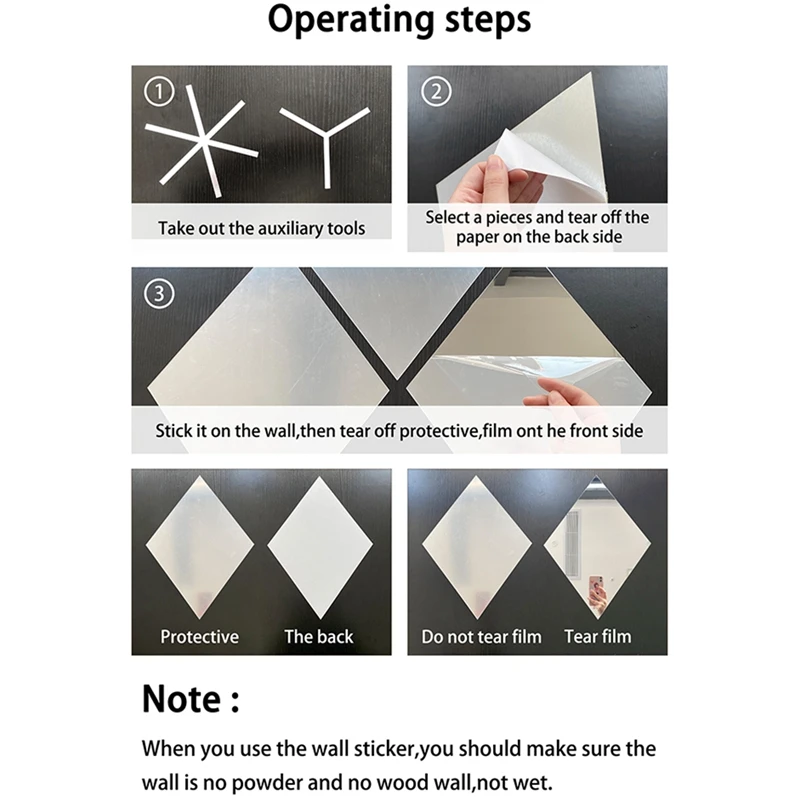 Operating steps

①

Take out the auxiliary tools

②

Select a pieces and tear off the paper on the back side

③

Stick it on the wall,then tear off protective,film ont he front side

Protective

The back

Do not tear film

Tear film

Note :

When you use the wall sticker,you should make sure the wall is no powder and no wood wall,not wet.