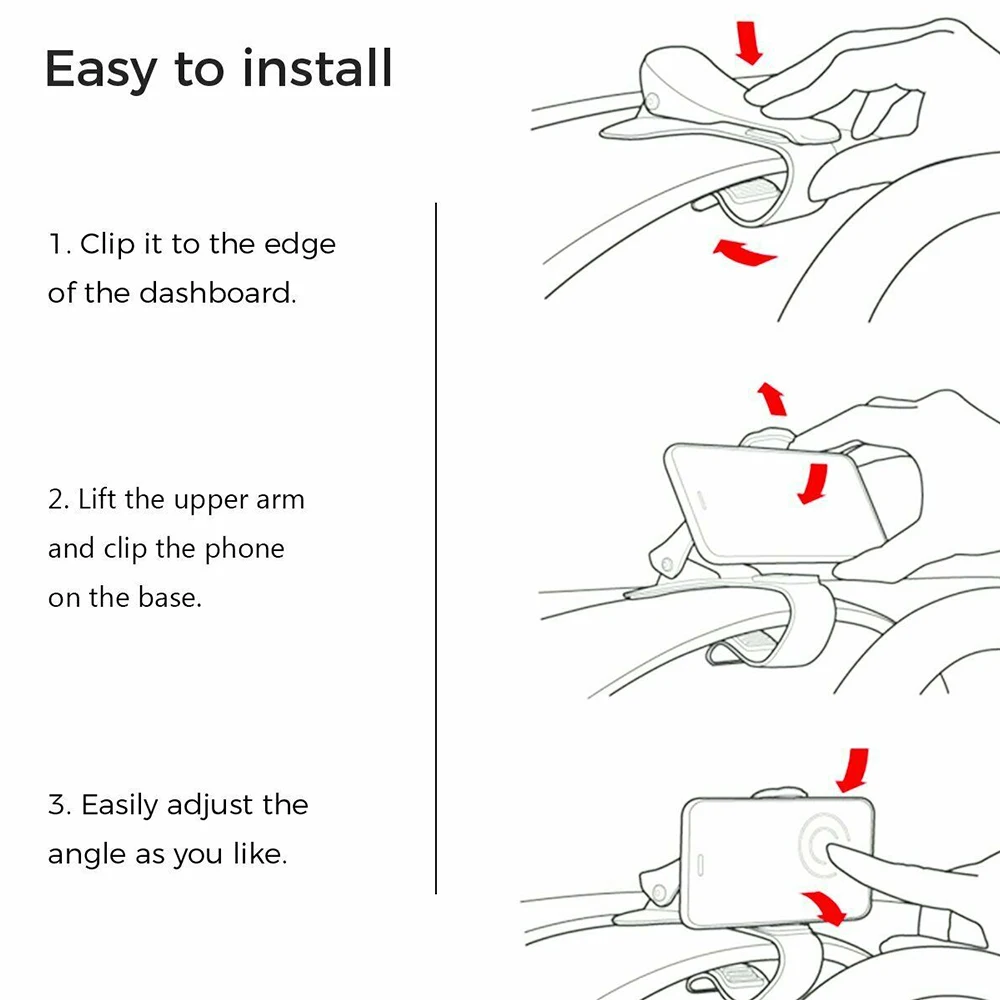 Easy to install

1. Clip it to the edge of the dashboard.

2. Lift the upper arm and clip the phone on the base.

3. Easily adjust the angle as you like.