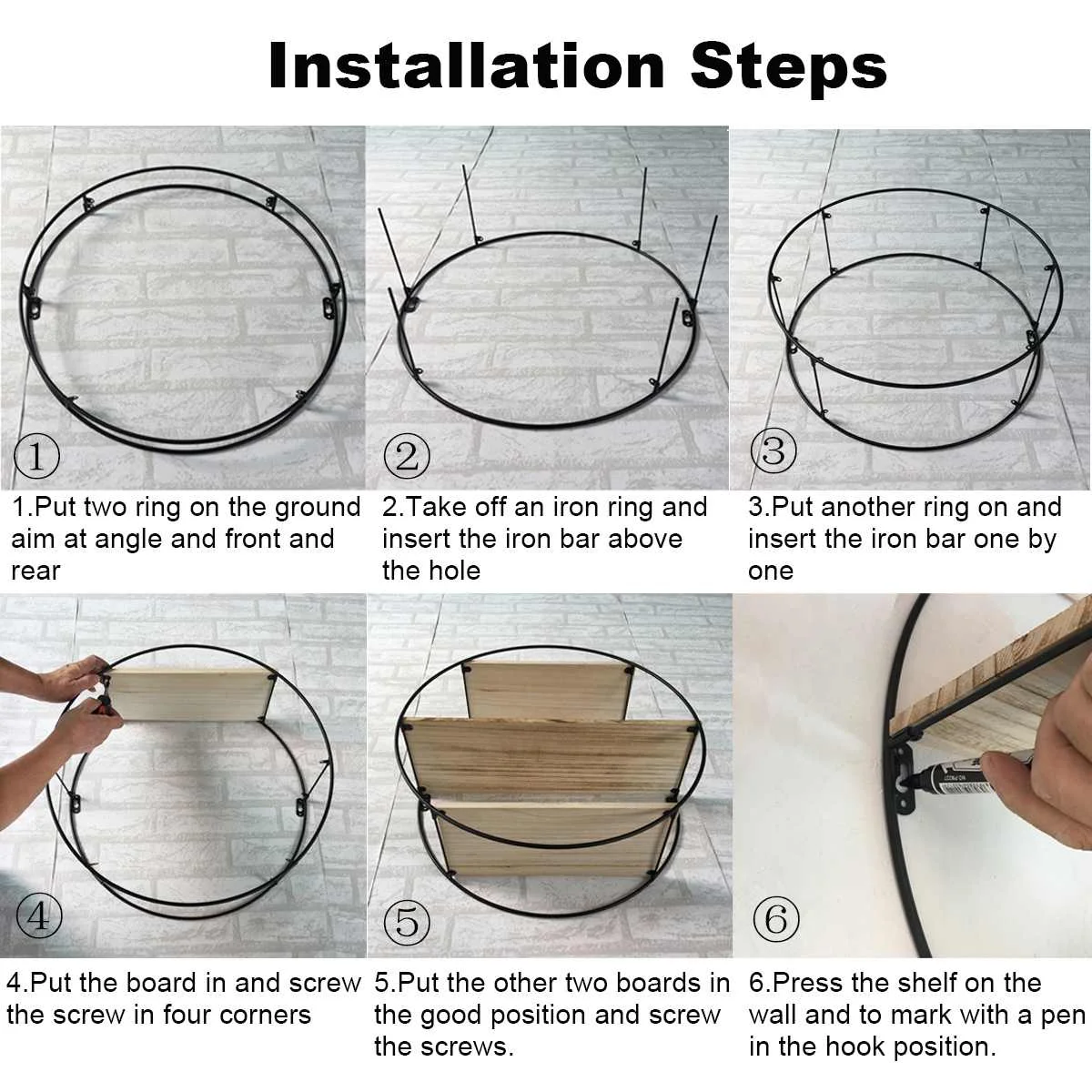 Installation Steps

①

1.Put two ring on the ground aim at angle and front and rear

②

2.Take off an iron ring and insert the iron bar above the hole

③

3.Put another ring on and insert the iron bar one by one

④

4.Put the board in and screw the screw in four corners

⑤

5.Put the other two boards in the good position and screw the screws.

⑥

6.Press the shelf on the wall and to mark with a pen in the hook position.