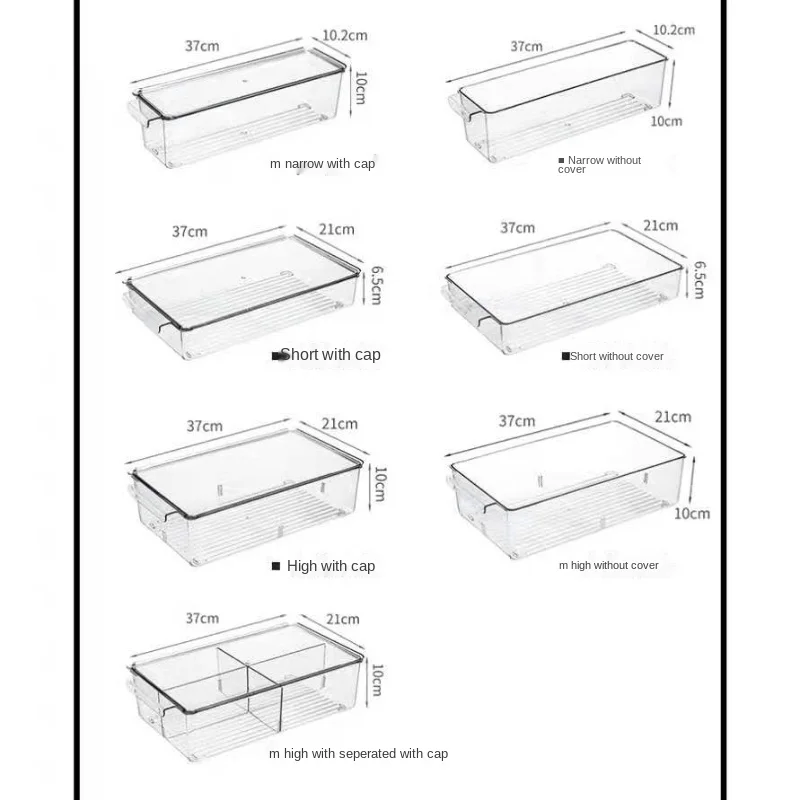 37cm
10.2cm
10cm
m narrow with cap

37cm
10.2cm
10cm
■ Narrow without cover

37cm
21cm
6.5cm
■Short with cap

37cm
21cm
6.5cm
■Short without cover

37cm
21cm
10cm
■ High with cap

37cm
21cm
10cm
m high without cover

37cm
21cm
10cm
m high with seperated with cap