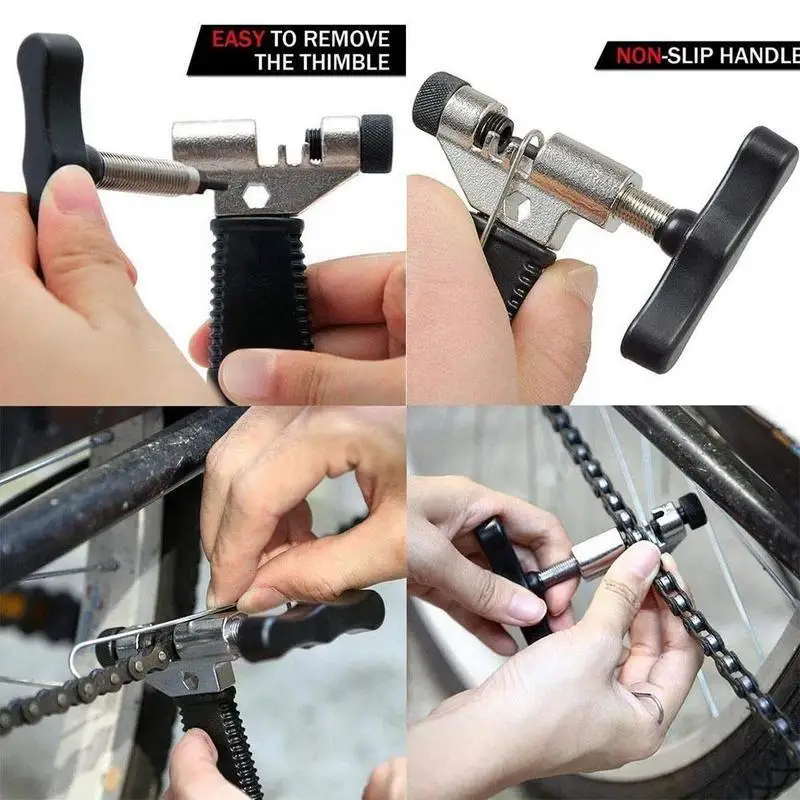 EASY TO REMOVE THE THIMBLE

NON-SLIP HANDLE