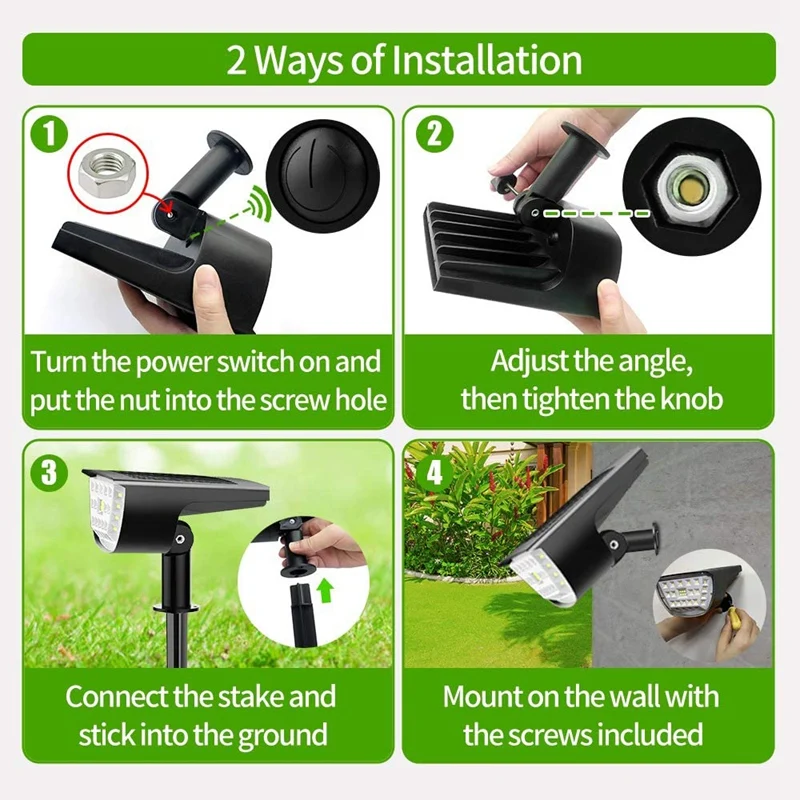 2 Ways of Installation

1

Turn the power switch on and put the nut into the screw hole

2

Adjust the angle, then tighten the knob

3

Connect the stake and stick into the ground

4

Mount on the wall with the screws included