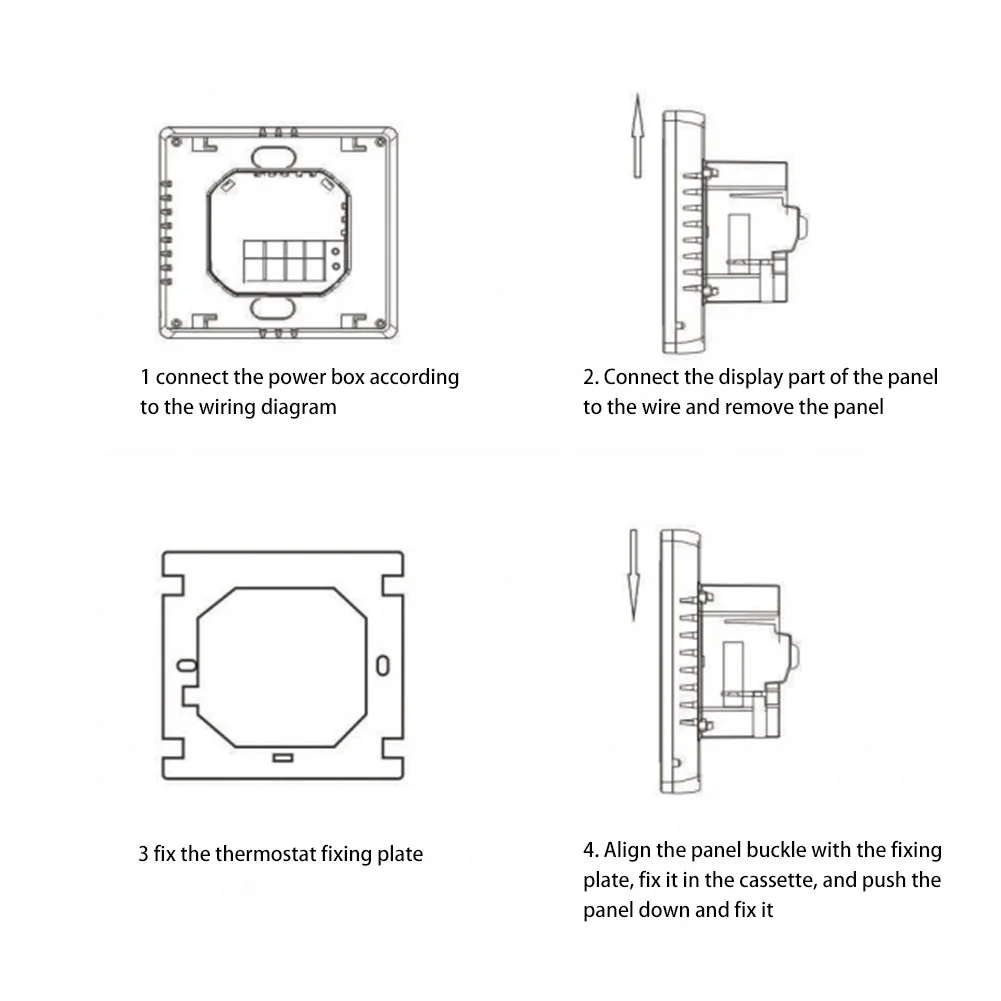 1 connect the power box according to the wiring diagram

2. Connect the display part of the panel to the wire and remove the panel

3 fix the thermostat fixing plate

4. Align the panel buckle with the fixing plate, fix it in the cassette, and push the panel down and fix it