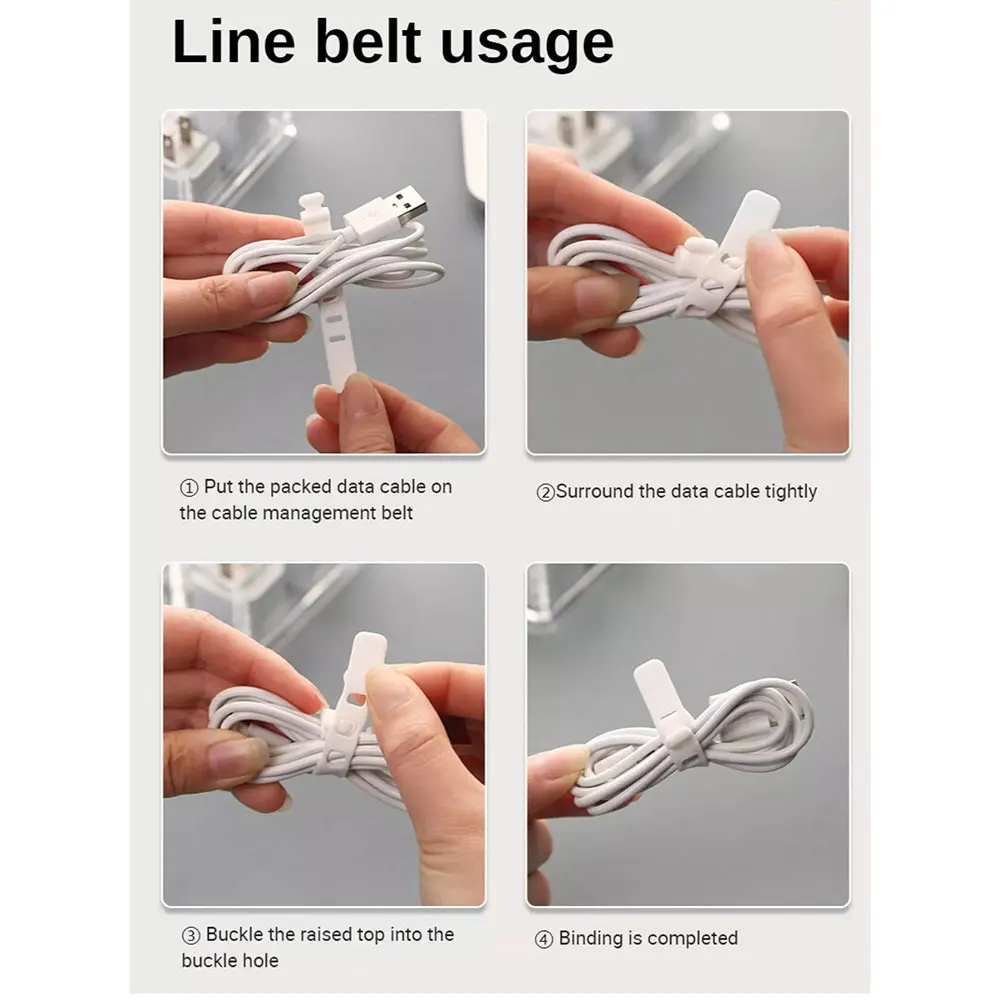 Line belt usage

① Put the packed data cable on the cable management belt

②Surround the data cable tightly

③ Buckle the raised top into the buckle hole

④ Binding is completed