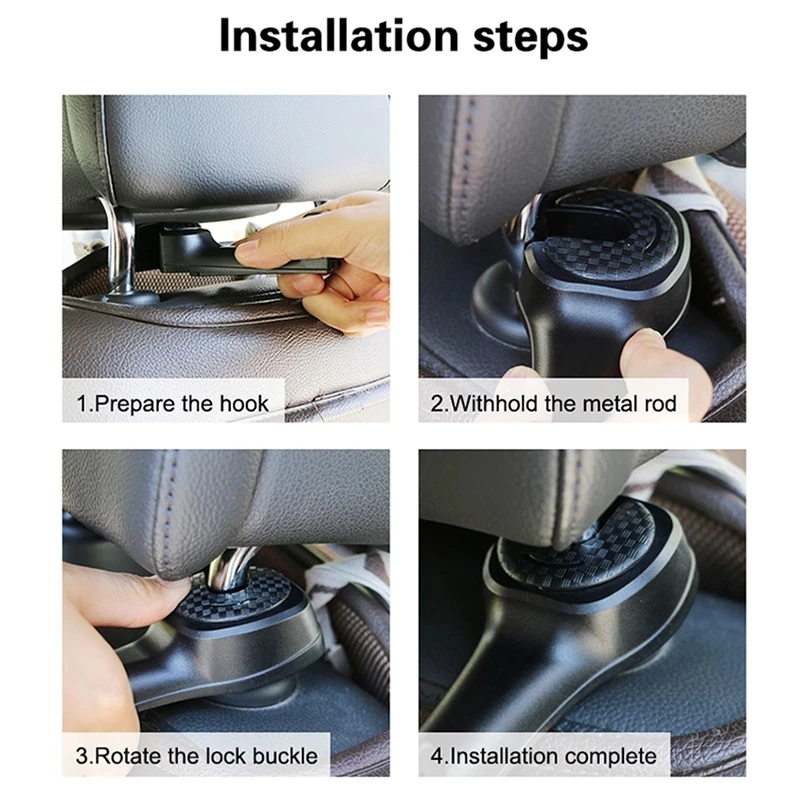 Installation steps

1.Prepare the hook

2.Withhold the metal rod

3.Rotate the lock buckle

4.Installation complete