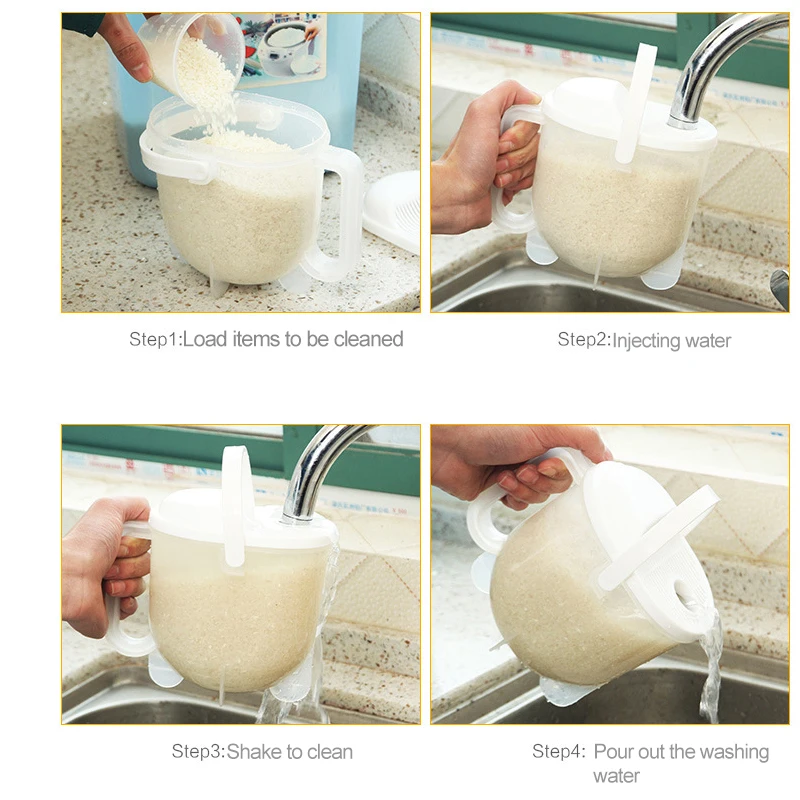 Step1:Load items to be cleaned

Step2:Injecting water

Step3:Shake to clean

Step4: Pour out the washing water