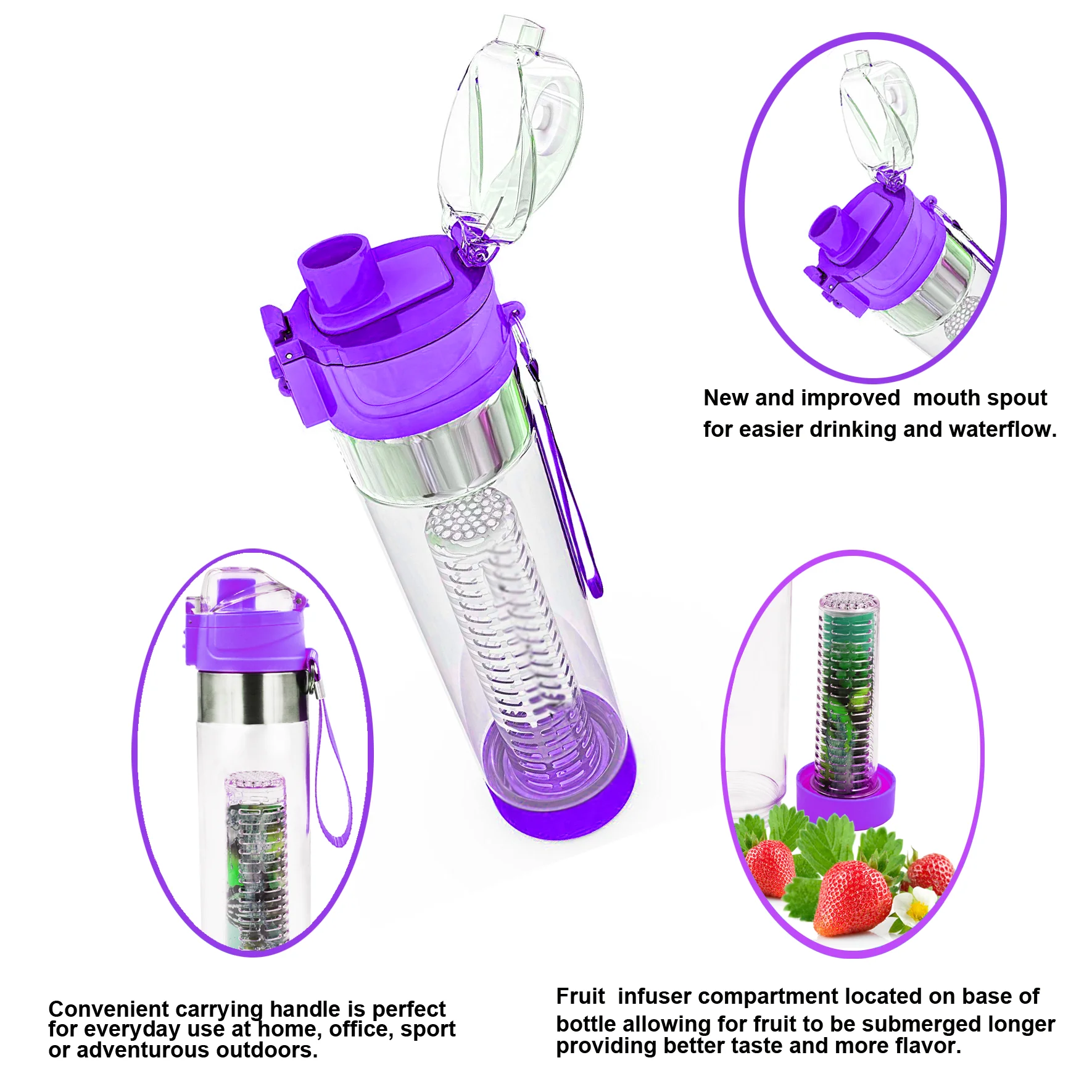 New and improved  mouth spout for easier drinking and waterflow.

Convenient carrying handle is perfect for everyday use at home, office, sport or adventurous outdoors.

Fruit  infuser compartment located on base of bottle allowing for fruit to be submerged longer providing better taste and more flavor.