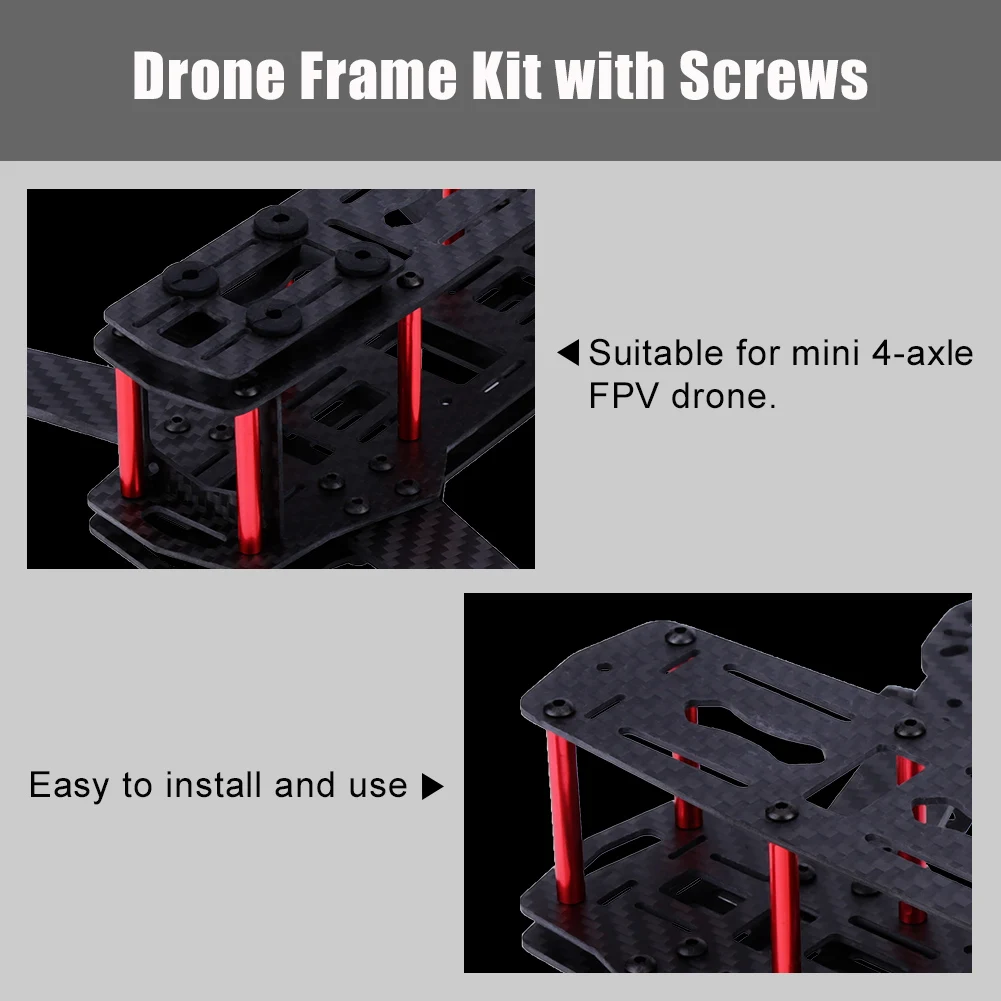 Drone Frame Kit with Screws

◀ Suitable for mini 4-axle FPV drone.

Easy to install and use ▶