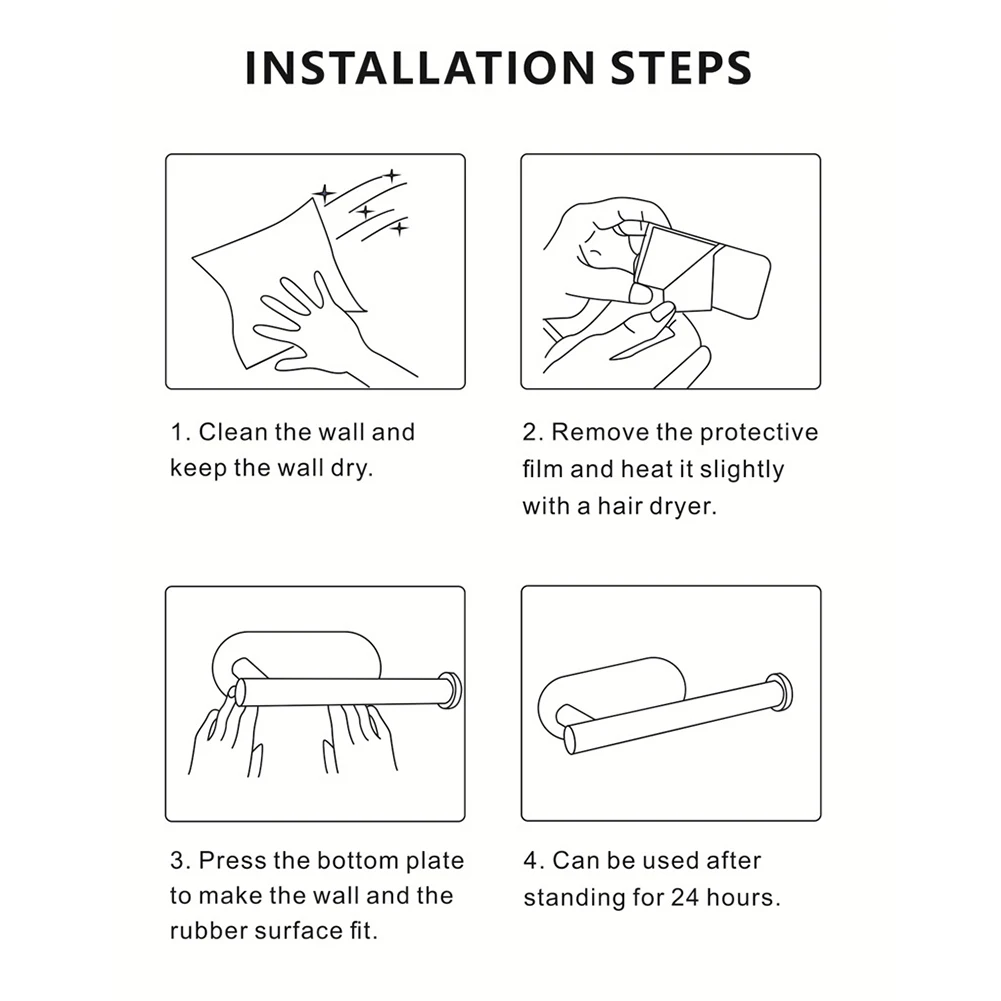 INSTALLATION STEPS

1. Clean the wall and keep the wall dry.

2. Remove the protective film and heat it slightly with a hair dryer.

3. Press the bottom plate to make the wall and the rubber surface fit.

4. Can be used after standing for 24 hours.