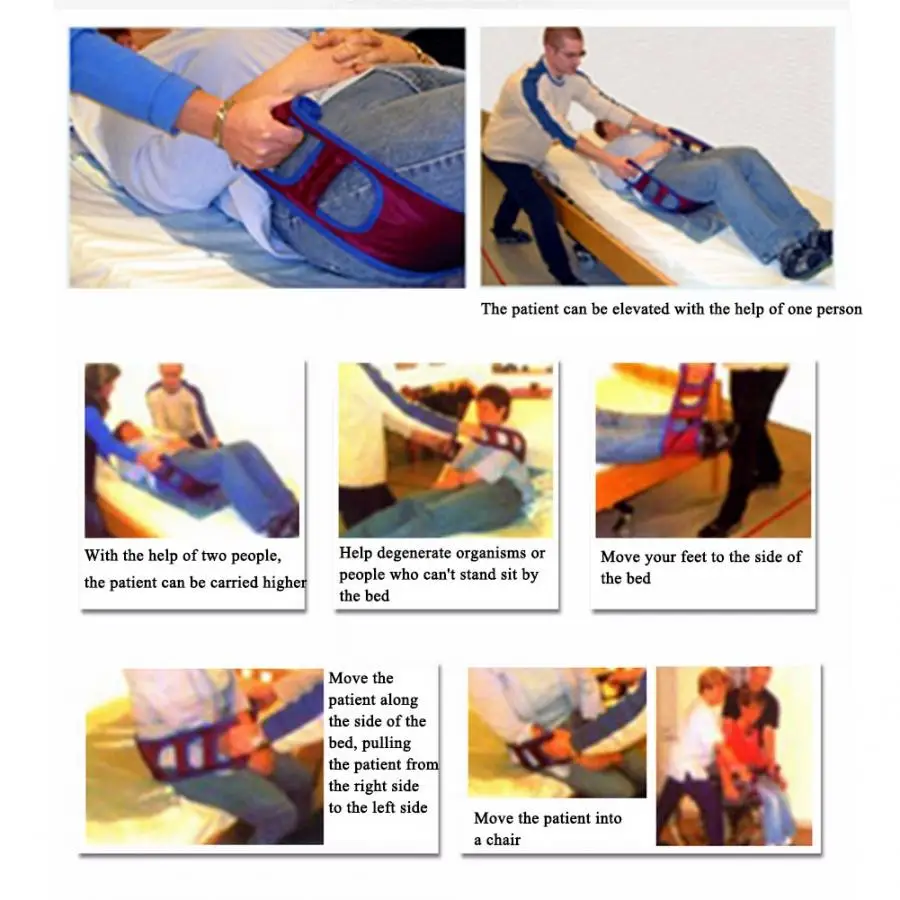 The patient can be elevated with the help of one person

With the help of two people, the patient can be carried higher

Help degenerate organisms or people who can't stand sit by the bed

Move your feet to the side of the bed

Move the patient along the side of the bed, pulling the patient from the right side to the left side

Move the patient into a chair