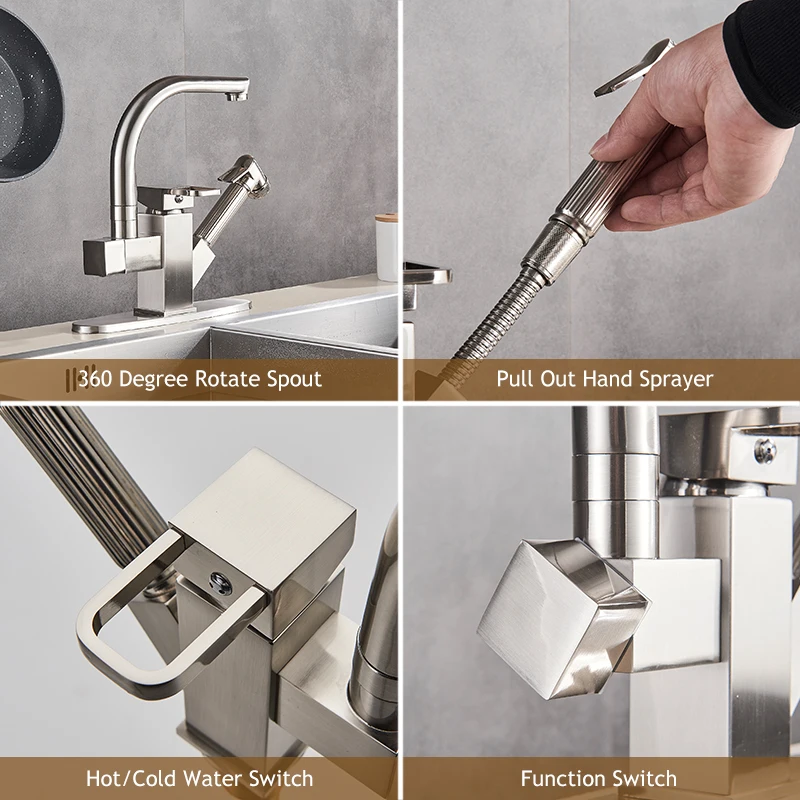 360 Degree Rotate Spout

Pull Out Hand Sprayer

Hot/Cold Water Switch

Function Switch