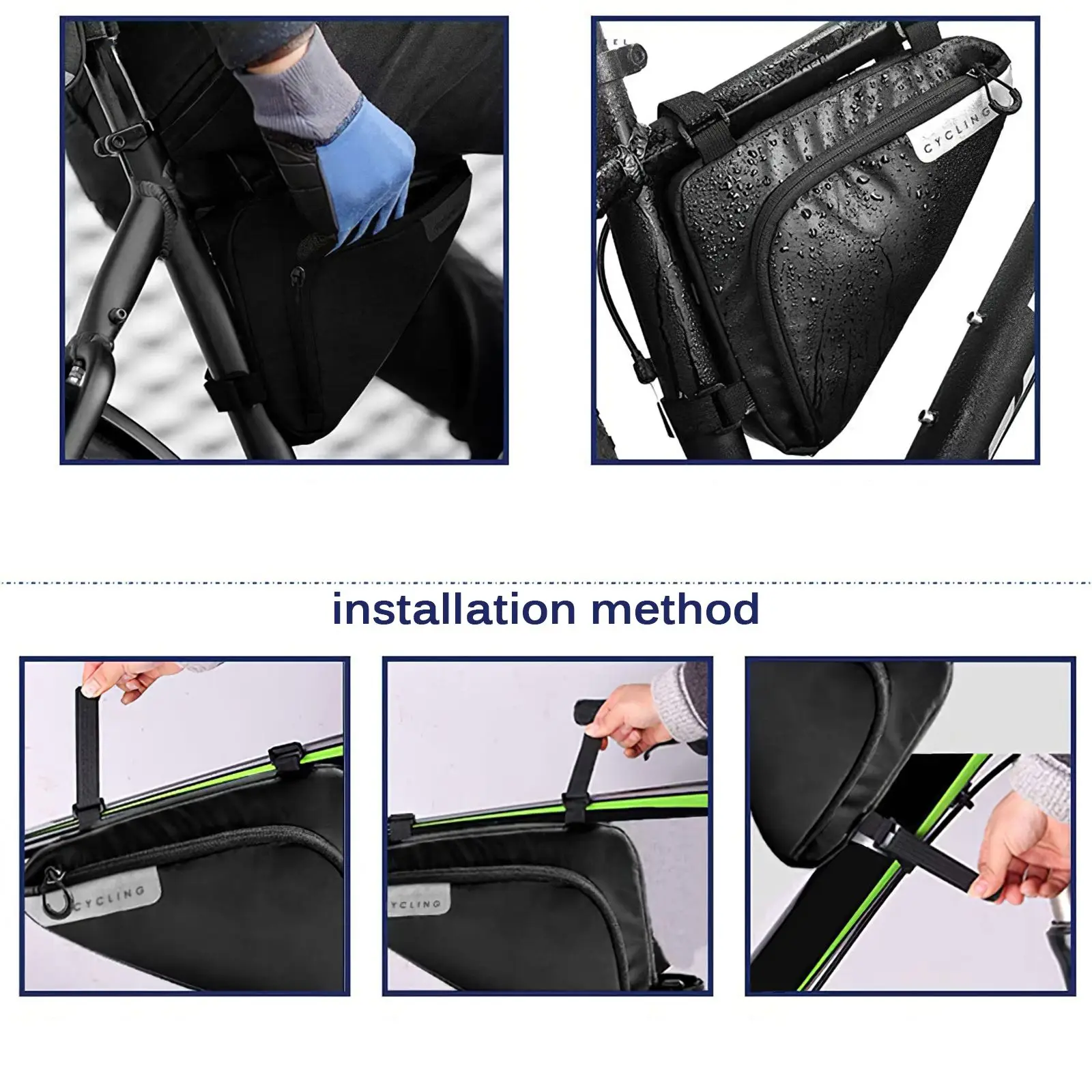 CYCLING

installation method

CYCLING

CYCLING