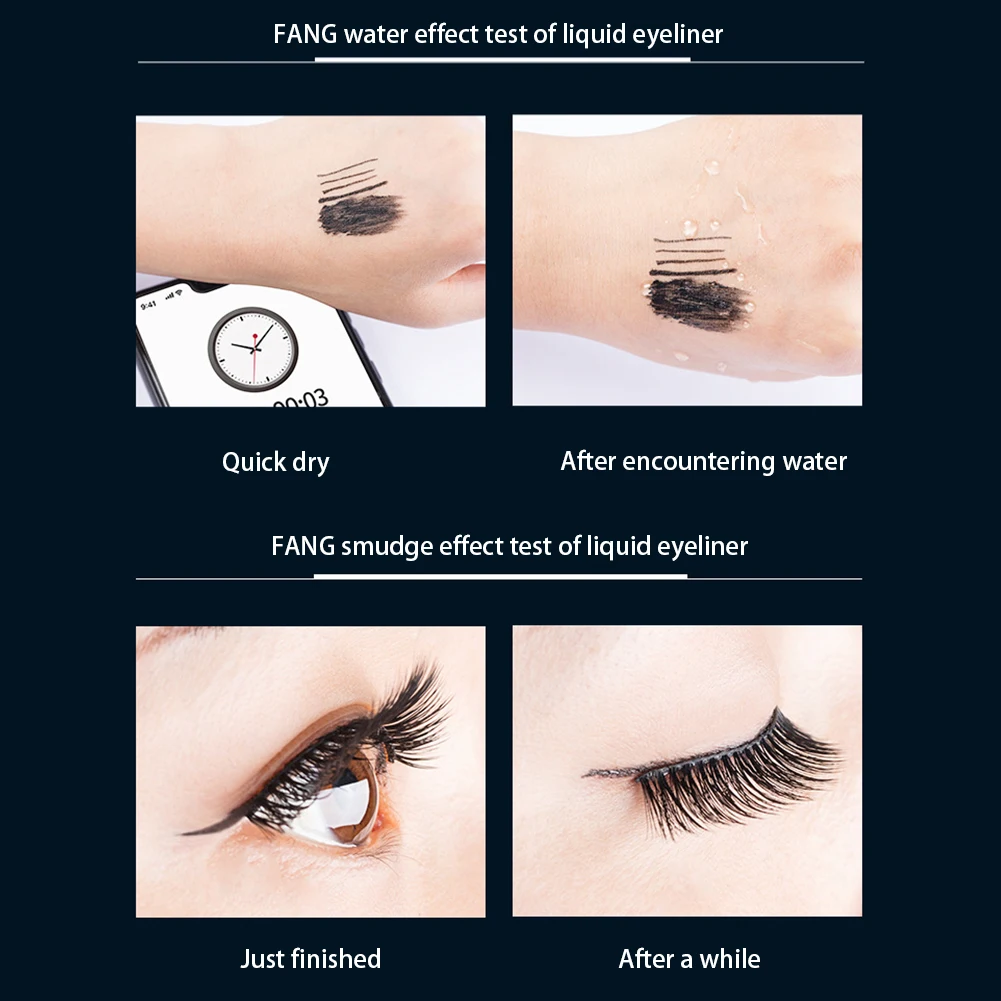 FANG water effect test of liquid eyeliner

9:41

00:03

Quick dry

After encountering water

FANG smudge effect test of liquid eyeliner

Just finished

After a while