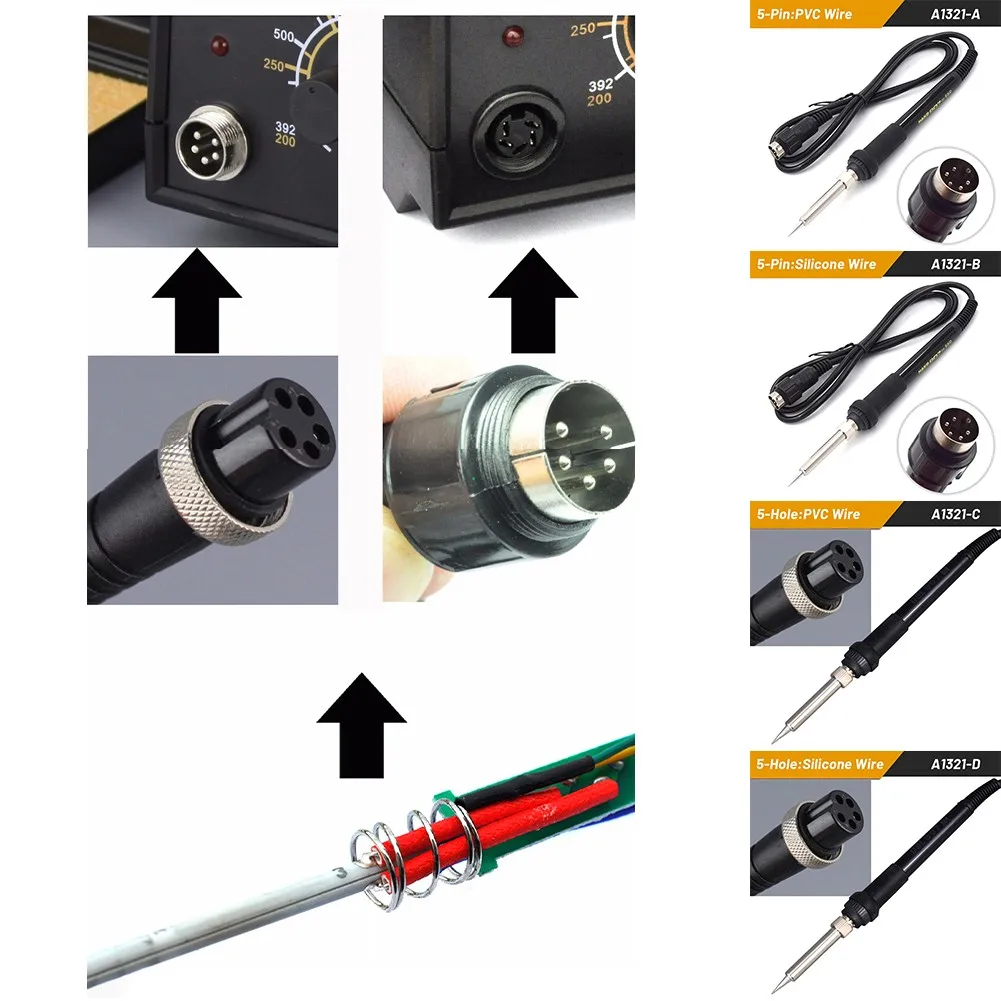 500
250
392
200
250
392
200

5-Pin:PVC Wire
A1321-A

5-Pin:Silicone Wire
A1321-B

5-Hole:PVC Wire
A1321-C

5-Hole:Silicone Wire
A1321-D