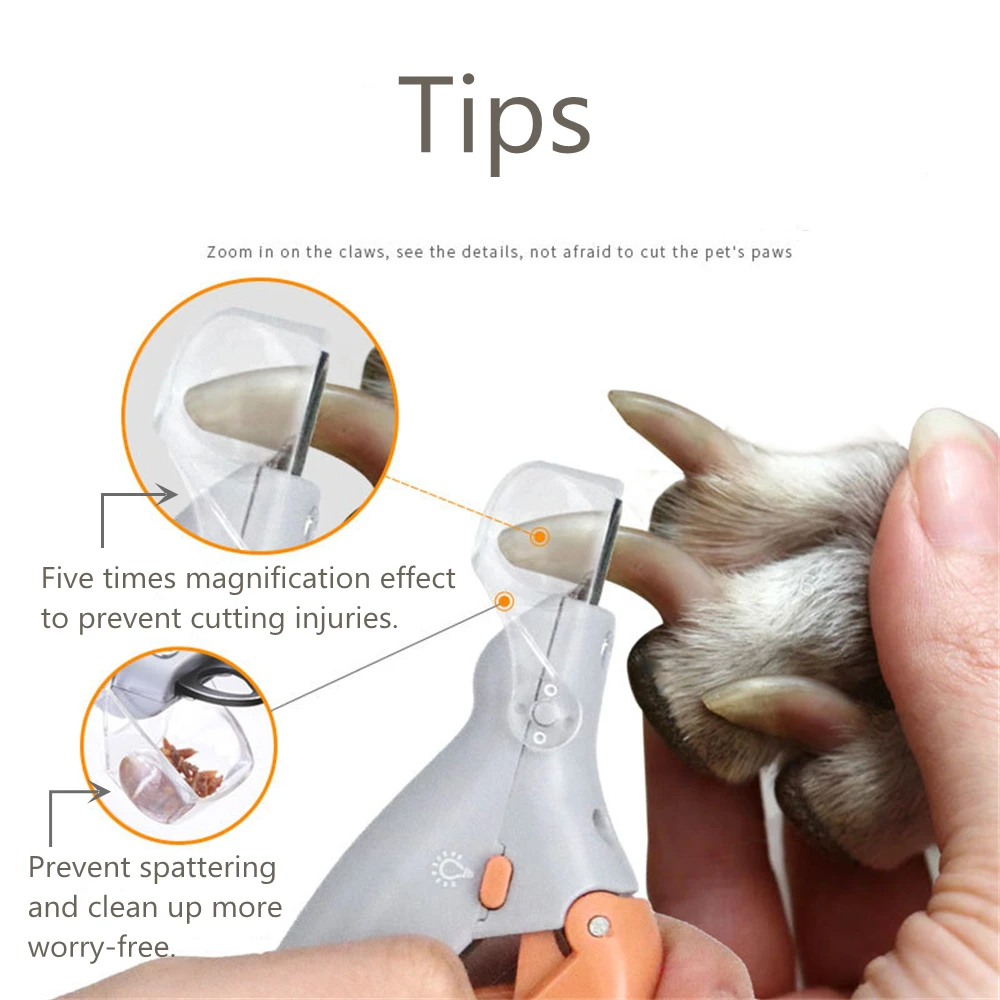 Tips

Zoom in on the claws, see the details, not afraid to cut the pet's paws

Five times magnification effect to prevent cutting injuries.

Prevent spattering and clean up more worry-free.