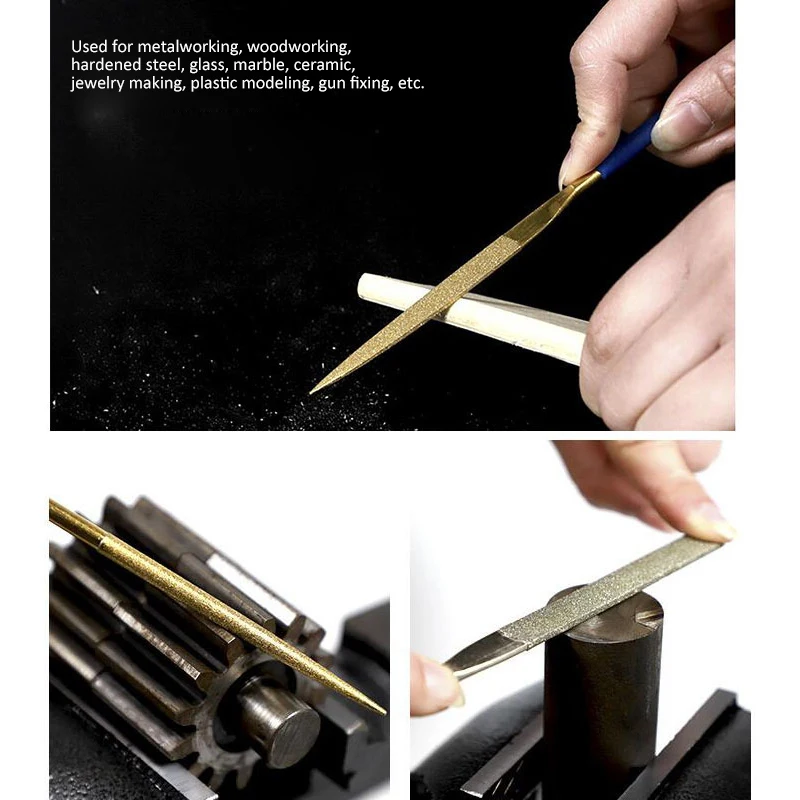 Used for metalworking, woodworking, hardened steel, glass, marble, ceramic, jewelry making, plastic modeling, gun fixing, etc.