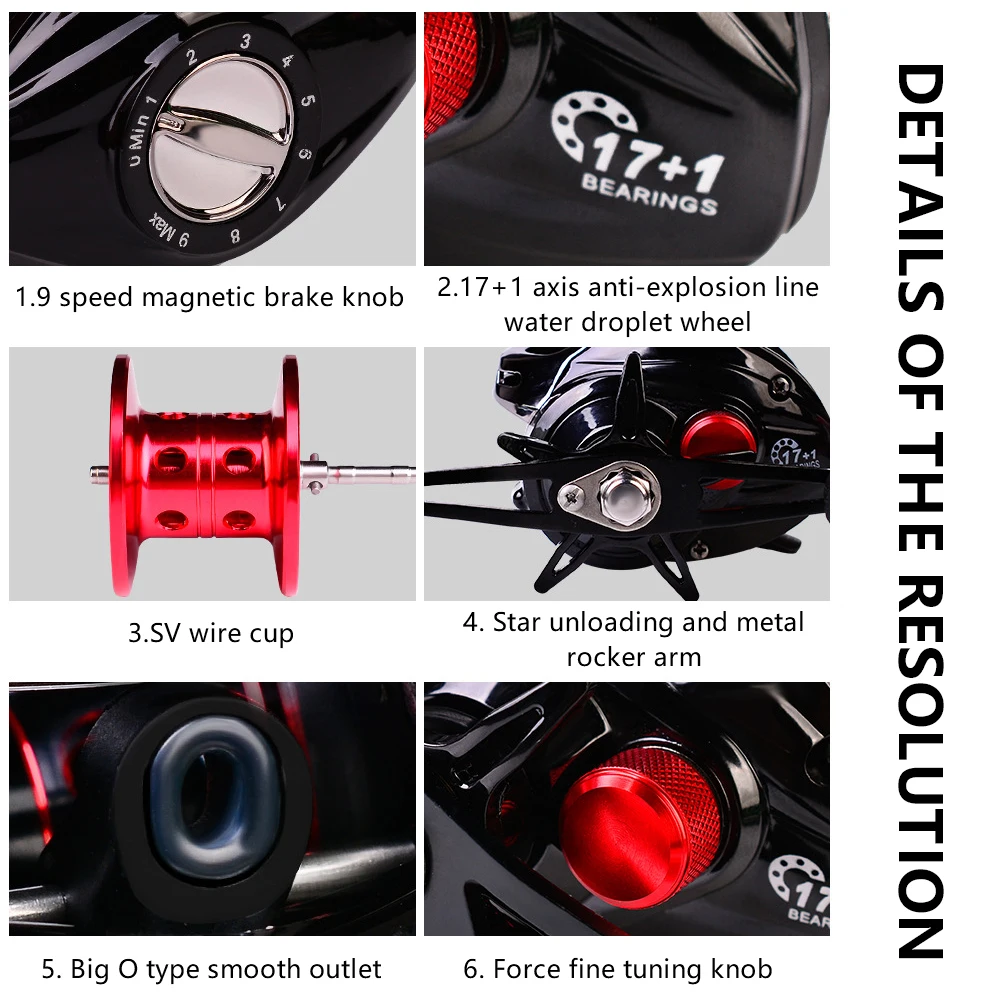 0 Min 1 2 3 4 5 6 7 8 9 Max

17+1 BEARINGS

1.9 speed magnetic brake knob

2.17+1 axis anti-explosion line water droplet wheel

17+1

3.SV wire cup

4. Star unloading and metal rocker arm

17 BEAR

5. Big O type smooth outlet

6. Force fine tuning knob

DETAILS OF THE RESOLUTION