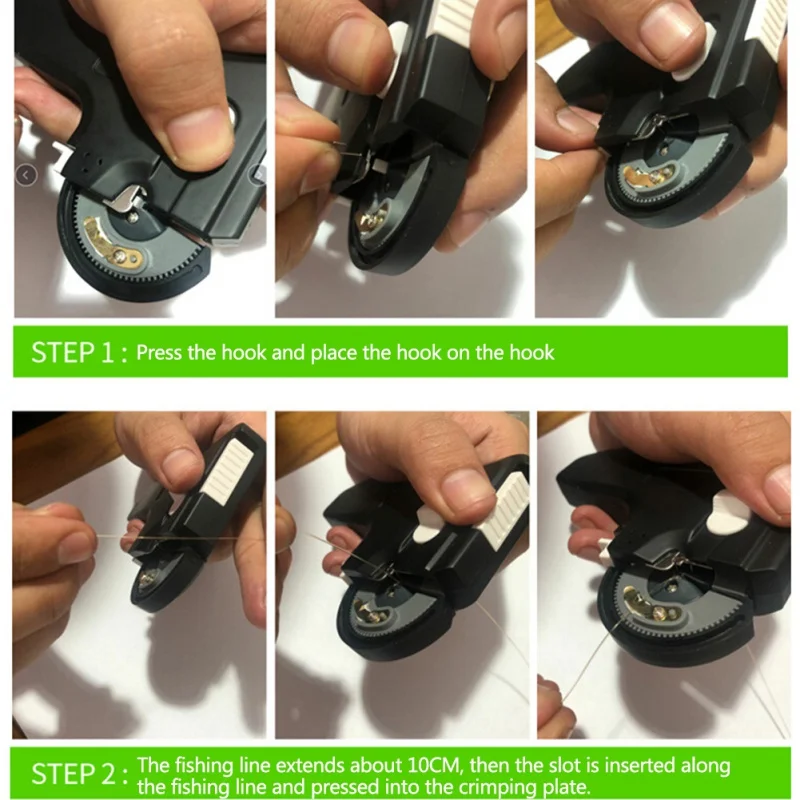 STEP 1 : Press the hook and place the hook on the hook

STEP 2 : The fishing line extends about 10CM, then the slot is inserted along the fishing line and pressed into the crimping plate.