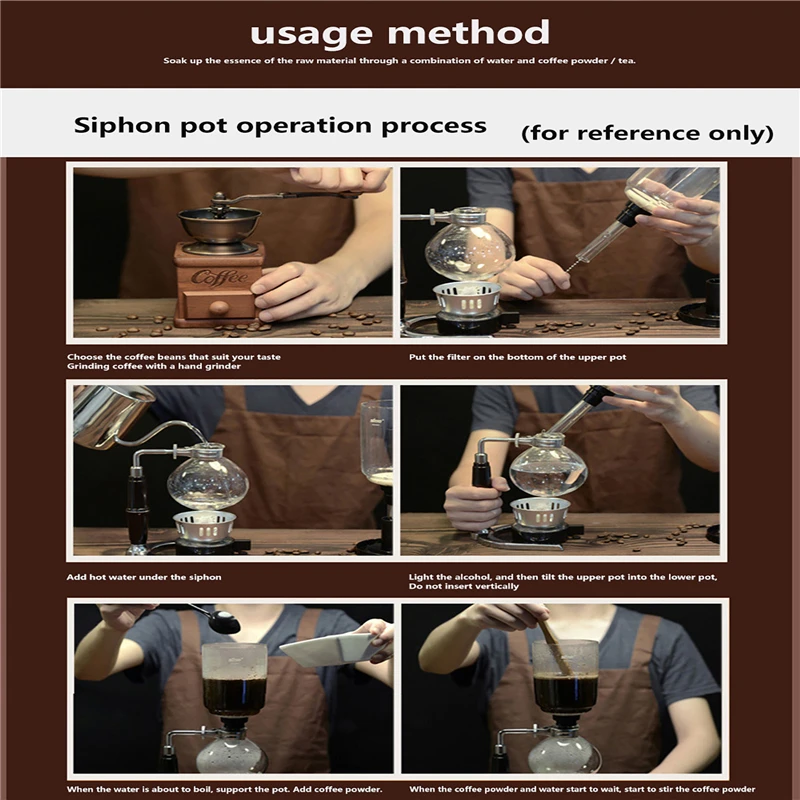 usage method

Soak up the essence of the raw material through a combination of water and coffee powder / tea.

Siphon pot operation process (for reference only)

Coffee

Choose the coffee beans that suit your taste
Grinding coffee with a hand grinder

Put the filter on the bottom of the upper pot

Add hot water under the siphon

Light the alcohol, and then tilt the upper pot into the lower pot, Do not insert vertically

When the water is about to boil, support the pot. Add coffee powder.

When the coffee powder and water start to wait, start to stir the coffee powder