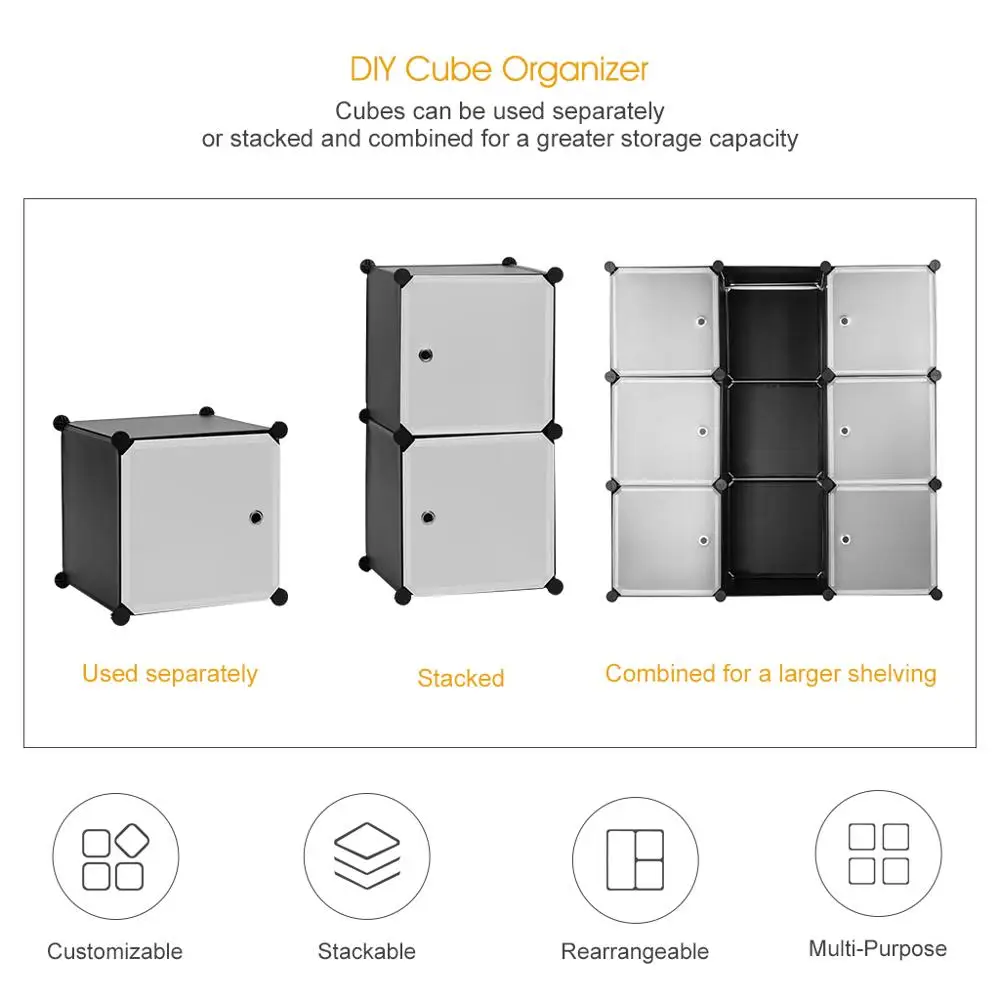 DIY Cube Organizer

Cubes can be used separately or stacked and combined for a greater storage capacity

Used separately

Stacked

Combined for a larger shelving

Customizable

Stackable

Rearrangeable

Multi-Purpose