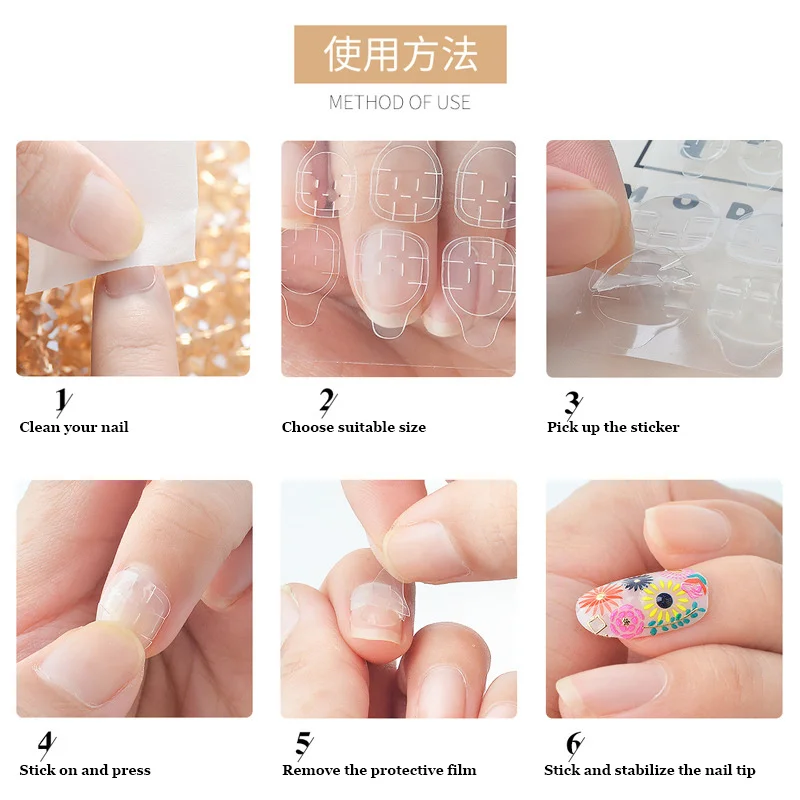 使用方法

METHOD OF USE

1
Clean your nail

2
Choose suitable size

3
Pick up the sticker

4
Stick on and press

5
Remove the protective film

6
Stick and stabilize the nail tip