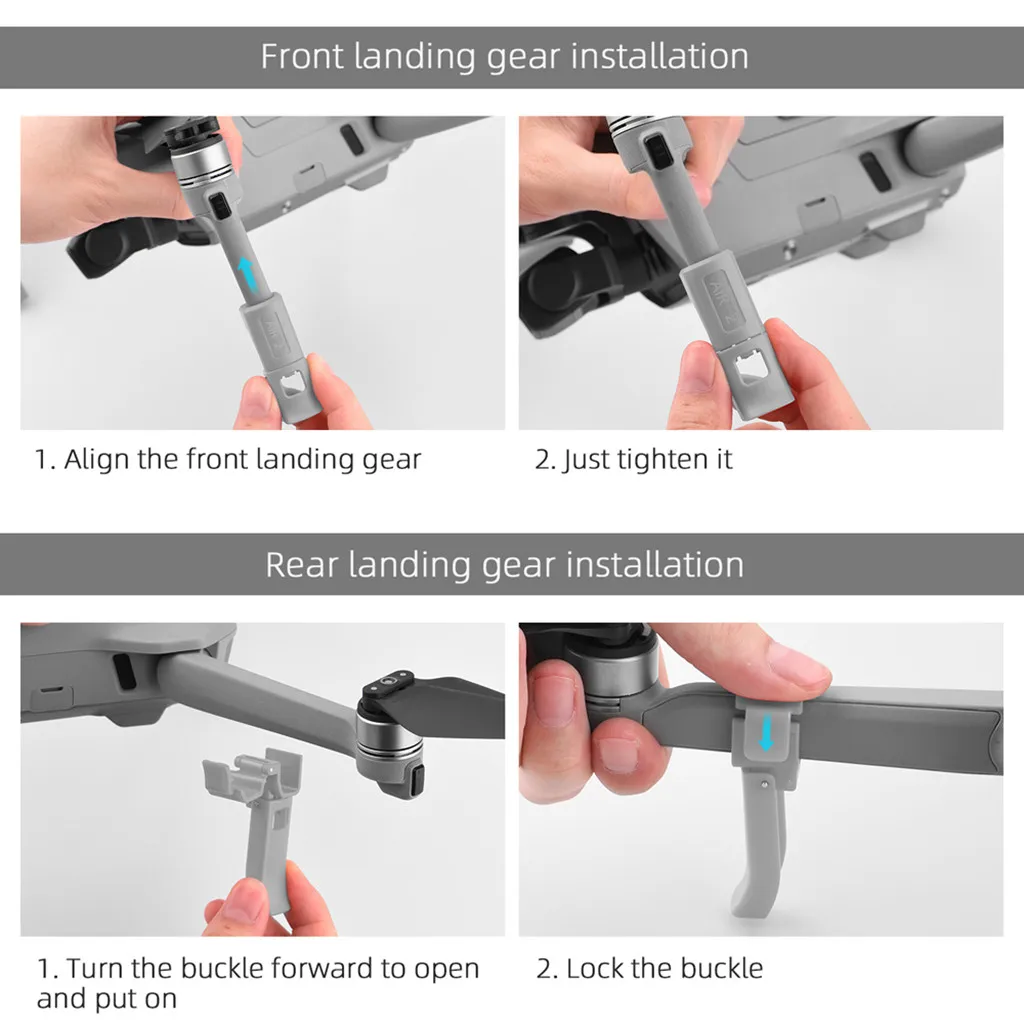 Front landing gear installation

1. Align the front landing gear

2. Just tighten it

Rear landing gear installation

1. Turn the buckle forward to open and put on

2. Lock the buckle