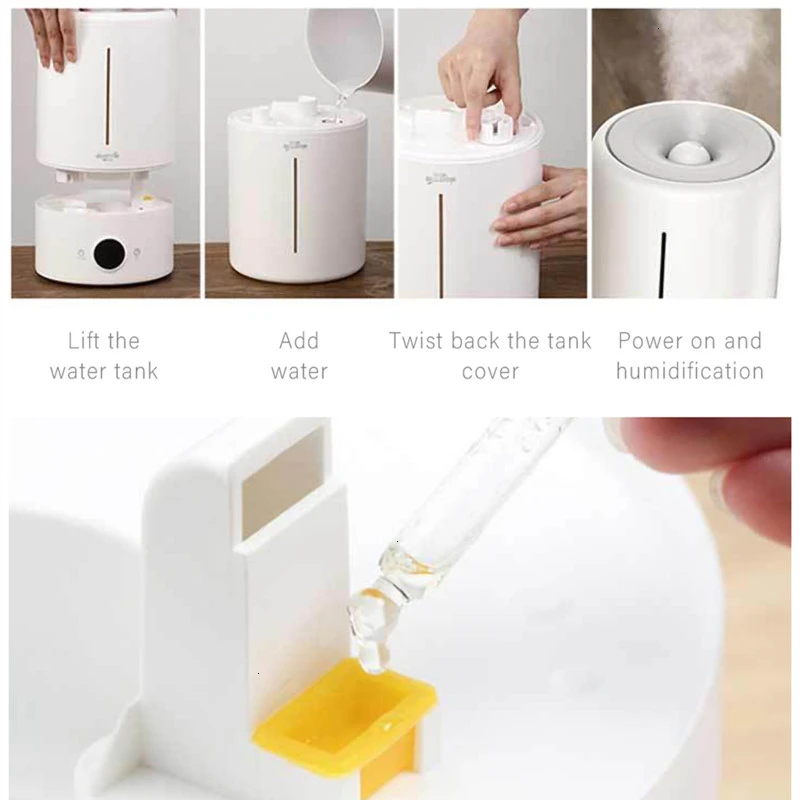 Lift the water tank

Add water

Twist back the tank cover

Power on and humidification